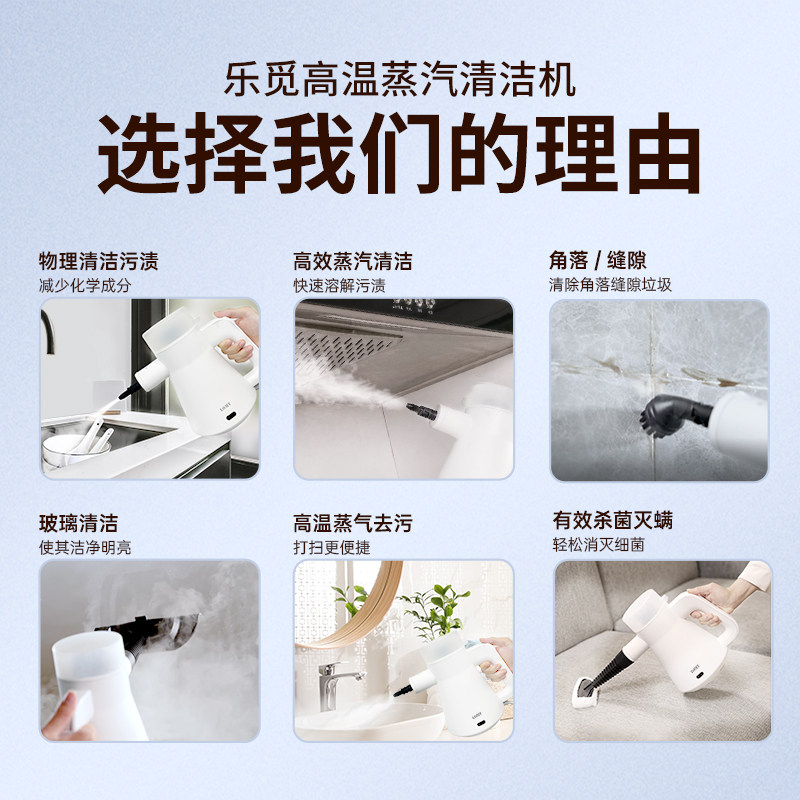 乐觅高温蒸汽清洁机
选择我们的理由

物理清洁污渍
减少化学成分

高效蒸汽清洁
快速溶解污渍

角落 / 缝隙
清除角落缝隙垃圾

玻璃清洁
使其洁净明亮

高温蒸气去污
打扫更便捷

有效杀菌灭螨
轻松消灭细菌