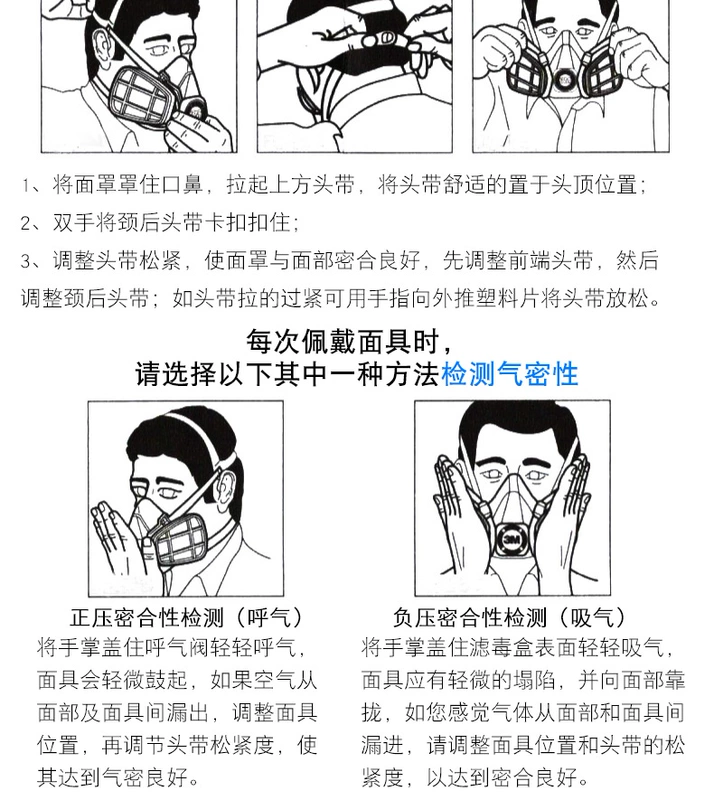 1、将面罩罩住口鼻，拉起上方头带，将头带舒适的置于头顶位置；

2、双手将颈后头带卡扣扣住；

3、调整头带松紧，使面罩与面部密合良好，先调整前端头带，然后调整颈后头带；如头带拉的过紧可用手指向外推塑料片将头带放松。

每次佩戴面具时，
请选择以下其中一种方法检测气密性

3M

正压密合性检测（呼气）

将手掌盖住呼气阀轻轻呼气，面具会轻微鼓起，如果空气从面部及面具间漏出，调整面具位置，再调节头带松紧度，使其达到气密良好。

负压密合性检测（吸气）

将手掌盖住滤毒盒表面轻轻吸气，面具应有轻微的塌陷，并向面部靠拢，如您感觉气体从面部和面具间漏进，请调整面具位置和头带的松紧度，以达到密合良好。