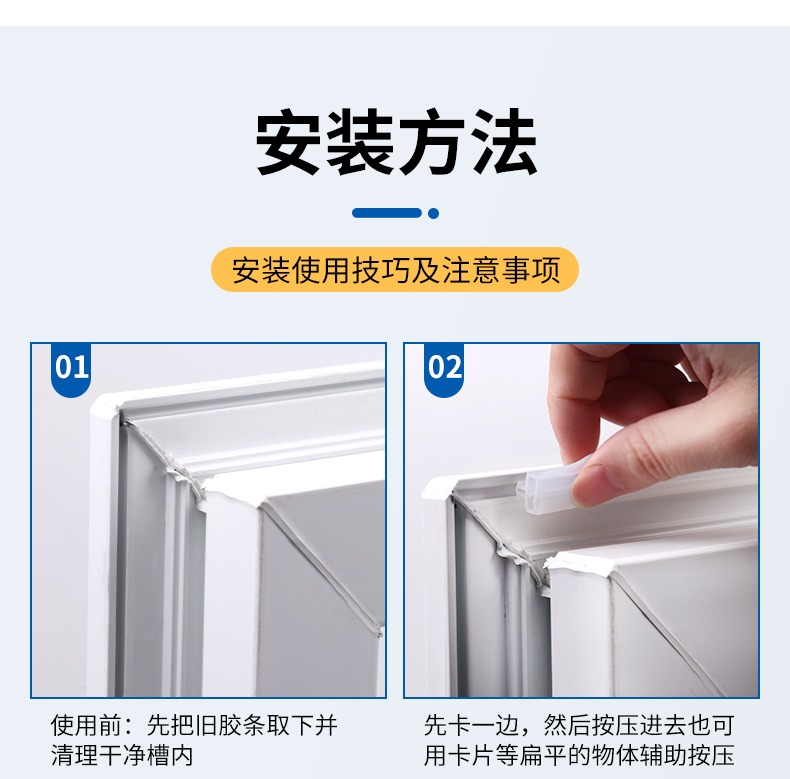 安装方法

安装使用技巧及注意事项

01

使用前：先把旧胶条取下并清理干净槽内

02

先卡一边，然后按压进去也可用卡片等扁平的物体辅助按压