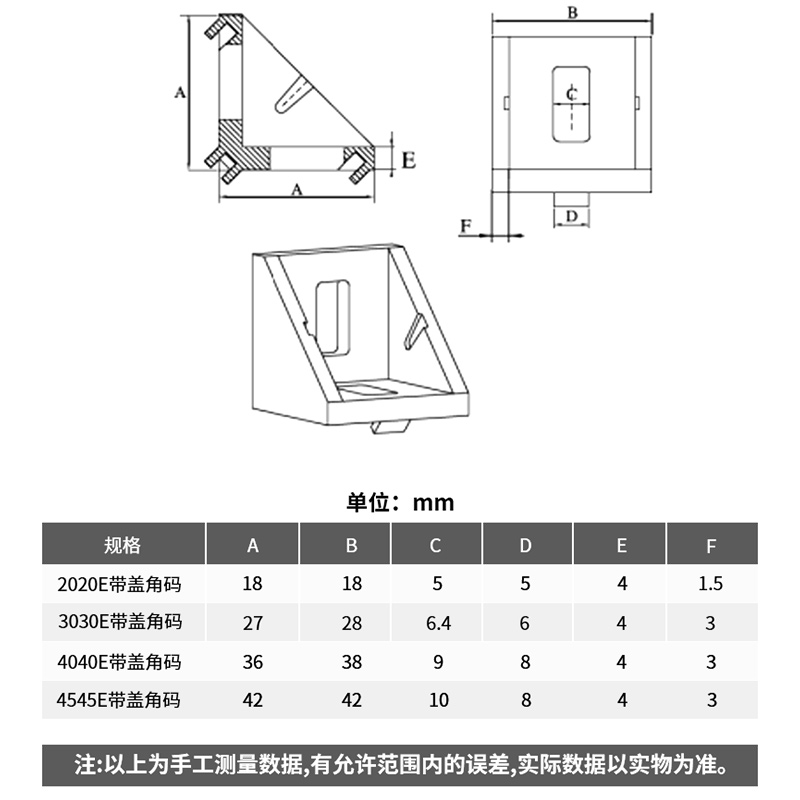 A
A
E
B
C
D
F

单位：mm

| 规格 | A | B | C | D | E | F |
|---|---|---|---|---|---|---|
| 2020E带盖角码 | 18 | 18 | 5 | 5 | 4 | 1.5 |
| 3030E带盖角码 | 27 | 28 | 6.4 | 6 | 4 | 3 |
| 4040E带盖角码 | 36 | 38 | 9 | 8 | 4 | 3 |
| 4545E带盖角码 | 42 | 42 | 10 | 8 | 4 | 3 |

注:以上为手工测量数据,有允许范围内的误差,实际数据以实物为准。