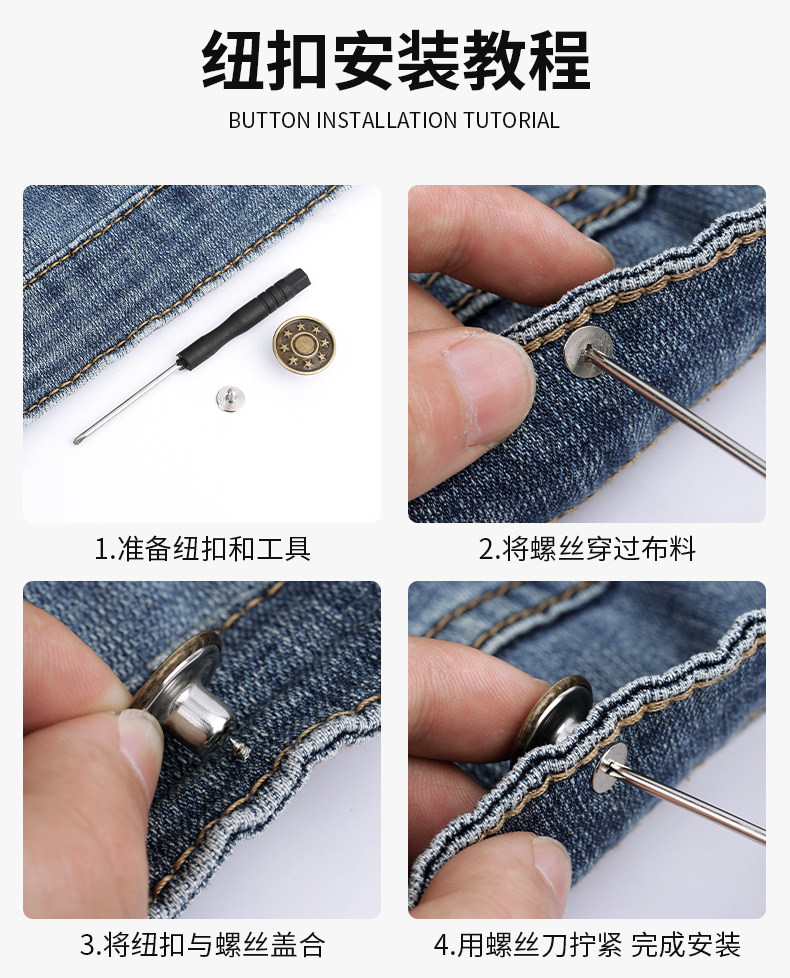 纽扣安装教程
BUTTON INSTALLATION TUTORIAL

1.准备纽扣和工具

2.将螺丝穿过布料

3.将纽扣与螺丝盖合

4.用螺丝刀拧紧 完成安装