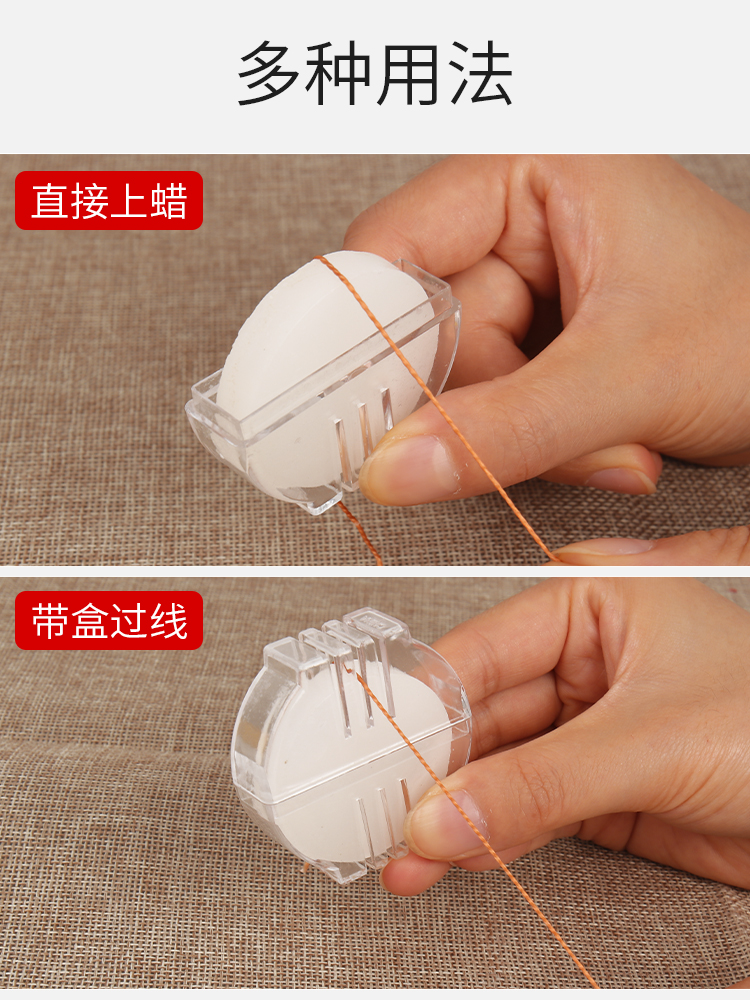 多种用法

直接上蜡

带盒过线