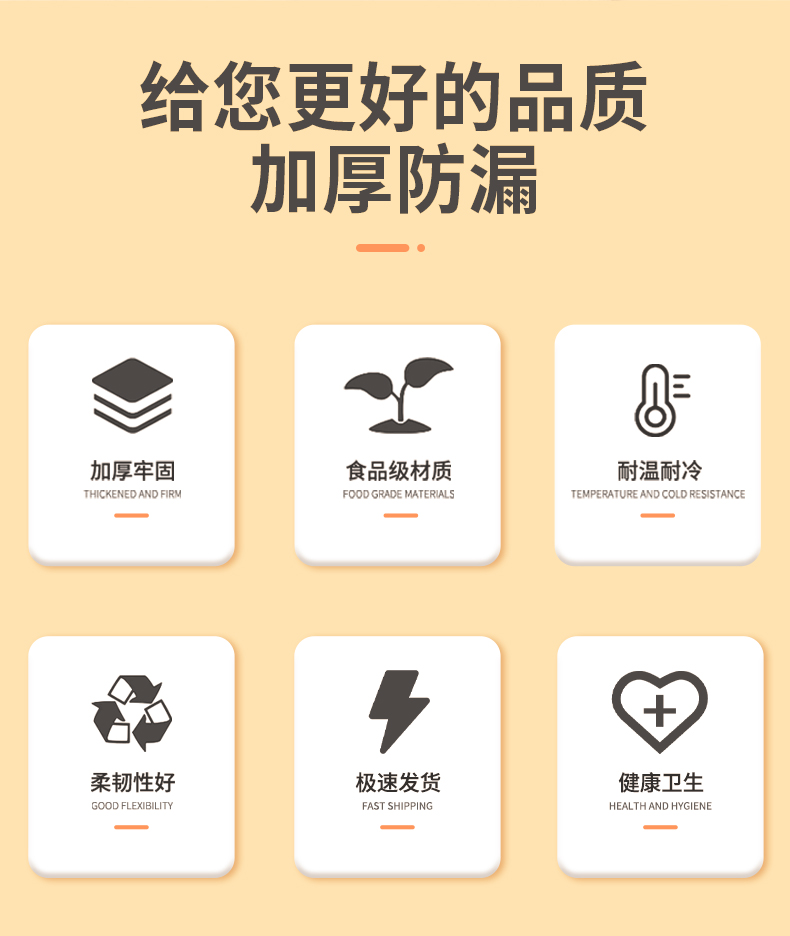 给您更好的品质
加厚防漏

加厚牢固
THICKENED AND FIRM

食品级材质
FOOD GRADE MATERIALS

耐温耐冷
TEMPERATURE AND COLD RESISTANCE

柔韧性好
GOOD FLEXIBILITY

极速发货
FAST SHIPPING

健康卫生
HEALTH AND HYGIENE