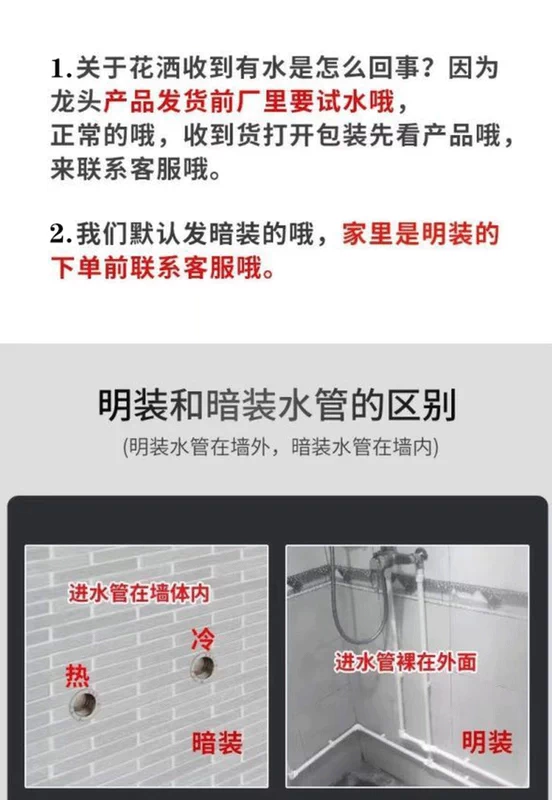 1.关于花洒收到有水是怎么回事？因为龙头产品发货前厂里要试水哦，正常的哦，收到货打开包装先看产品哦，来联系客服哦。

2.我们默认发暗装的哦，家里是明装的下单前联系客服哦。

明装和暗装水管的区别

(明装水管在墙外，暗装水管在墙内)

进水管在墙体内

冷

热

暗装

进水管裸在外面

明装