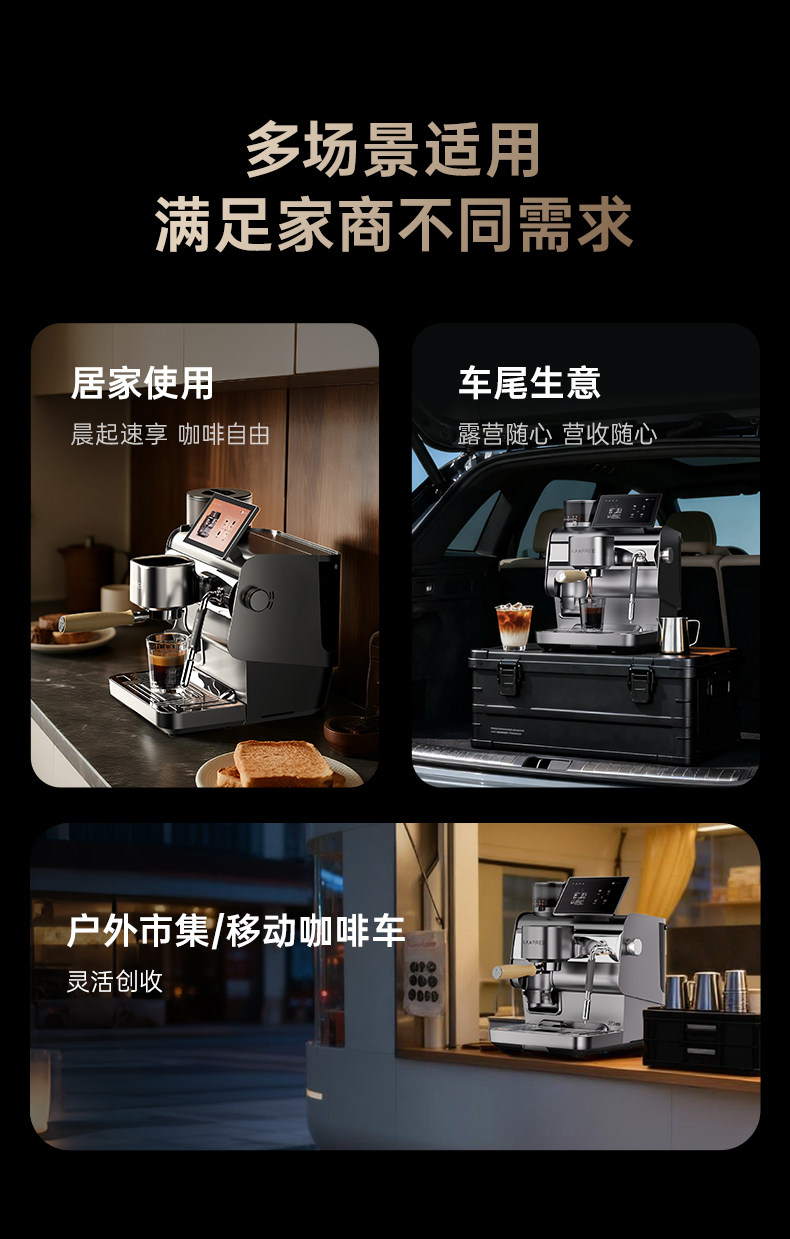 多场景适用
满足家商不同需求

居家使用
晨起速享 咖啡自由

车尾生意
露营随心 营收随心

户外市集/移动咖啡车
灵活创收