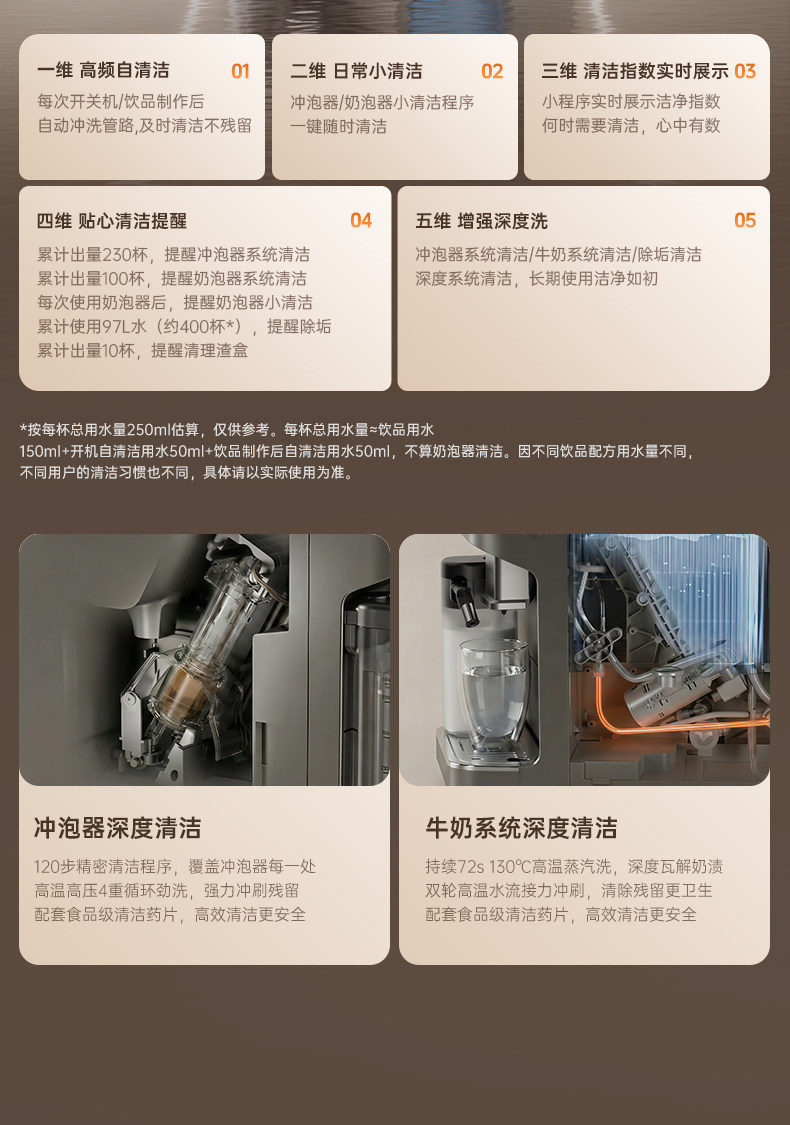 一维 高频自清洁 01
每次开关机/饮品制作后
自动冲洗管路,及时清洁不残留

二维 日常小清洁 02
冲泡器/奶泡器小清洁程序
一键随时清洁

三维 清洁指数实时展示 03
小程序实时展示洁净指数
何时需要清洁，心中有数

四维 贴心清洁提醒 04
累计出量230杯，提醒冲泡器系统清洁
累计出量100杯，提醒奶泡器系统清洁
每次使用奶泡器后，提醒奶泡器小清洁
累计使用97L水（约400杯*），提醒除垢
累计出量10杯，提醒清理渣盒

五维 增强深度洗 05
冲泡器系统清洁/牛奶系统清洁/除垢清洁
深度系统清洁，长期使用洁净如初

*按每杯总用水量250ml估算，仅供参考。每杯总用水量≈饮品用水150ml+开机自清洁用水50ml+饮品制作后自清洁用水50ml，不算奶泡器清洁。因不同饮品配方用水量不同，不同用户的清洁习惯也不同，具体请以实际使用为准。

冲泡器深度清洁
120步精密清洁程序，覆盖冲泡器每一处
高温高压4重循环劲洗，强力冲刷残留
配套食品级清洁药片，高效清洁更安全

牛奶系统深度清洁
持续72s 130℃高温蒸汽洗，深度瓦解奶渍
双轮高温水流接力冲刷，清除残留更卫生
配套食品级清洁药片，高效清洁更安全