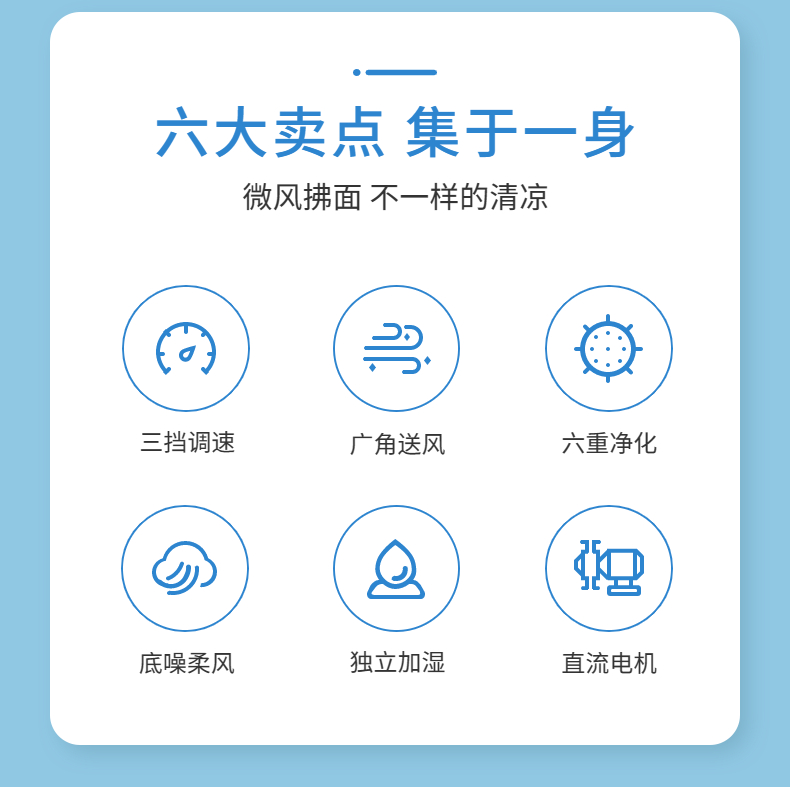 六大卖点 集于一身

微风拂面 不一样的清凉

三挡调速

广角送风

六重净化

底噪柔风

独立加湿

直流电机