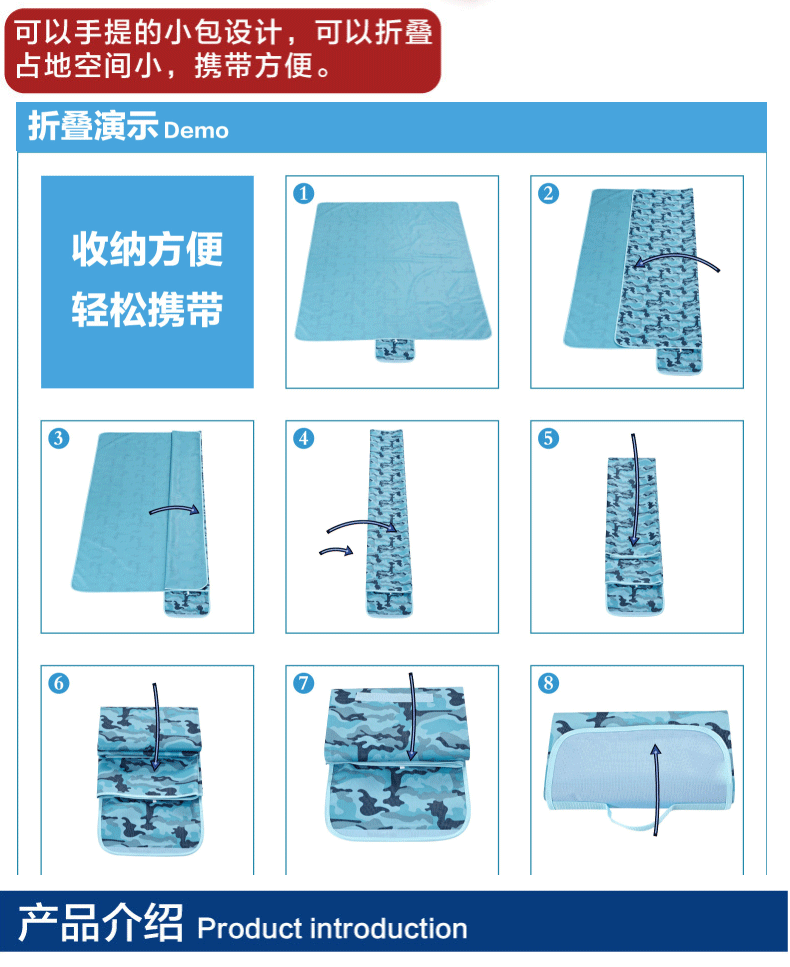 可以手提的小包设计，可以折叠占地空间小，携带方便。

折叠演示 Demo

收纳方便
轻松携带

1
2
3
4
5
6
7
8

产品介绍 Product introduction