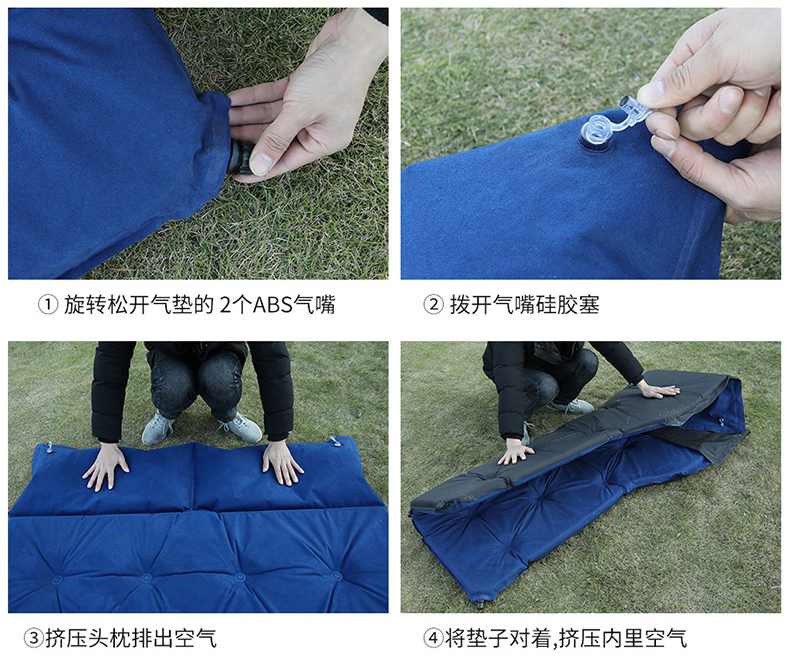 ① 旋转松开气垫的 2个ABS气嘴

② 拨开气嘴硅胶塞

③挤压头枕排出空气

④将垫子对着,挤压内里空气