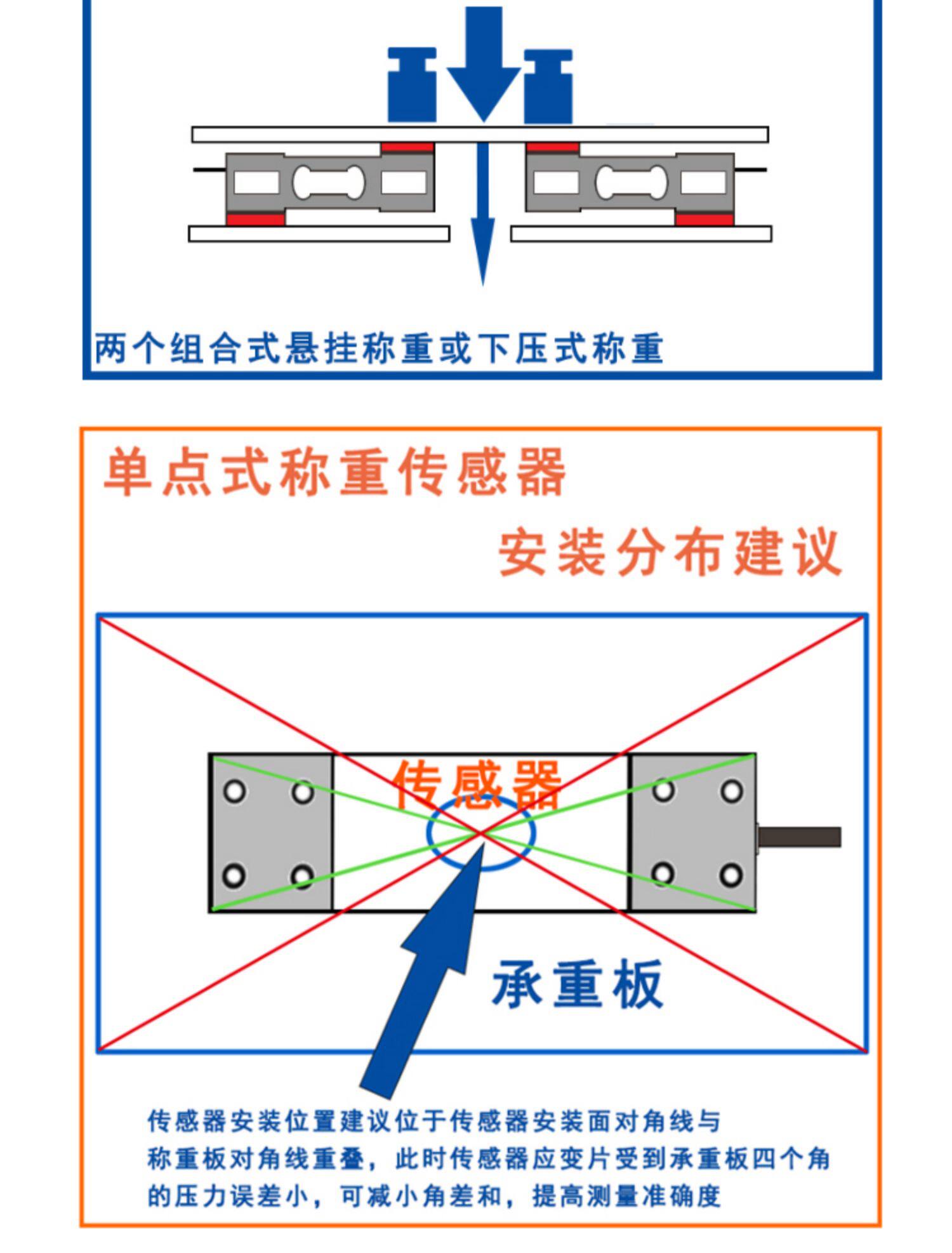 两个组合式悬挂称重或下压式称重

单点式称重传感器

安装分布建议

传感器

承重板

传感器安装位置建议位于传感器安装面对角线与称重板对角线重叠，此时传感器应变片受到承重板四个角的压力误差小，可减小角差和，提高测量准确度