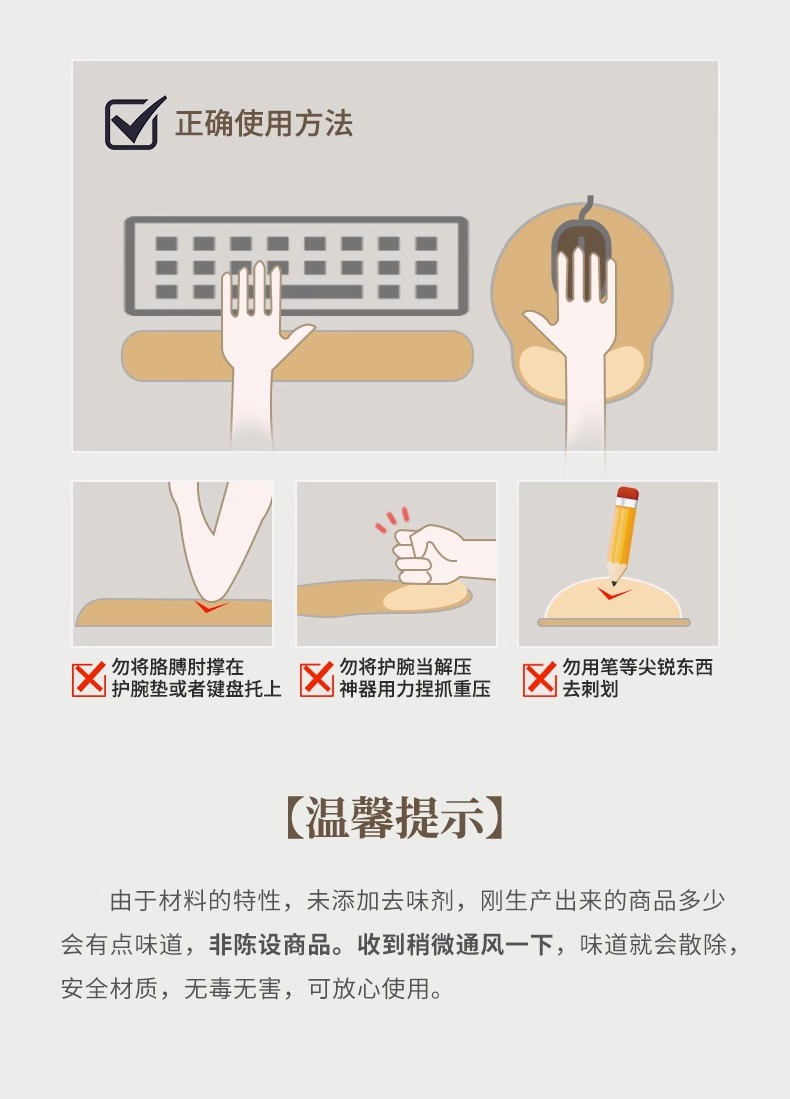 正确使用方法

勿将胳膊肘撑在护腕垫或者键盘托上

勿将护腕当解压神器用力捏抓重压

勿用笔等尖锐东西去刺划

【温馨提示】

由于材料的特性，未添加去味剂，刚生产出来的商品多少会有点味道，非陈设商品。收到稍微通风一下，味道就会散除，安全材质，无毒无害，可放心使用。