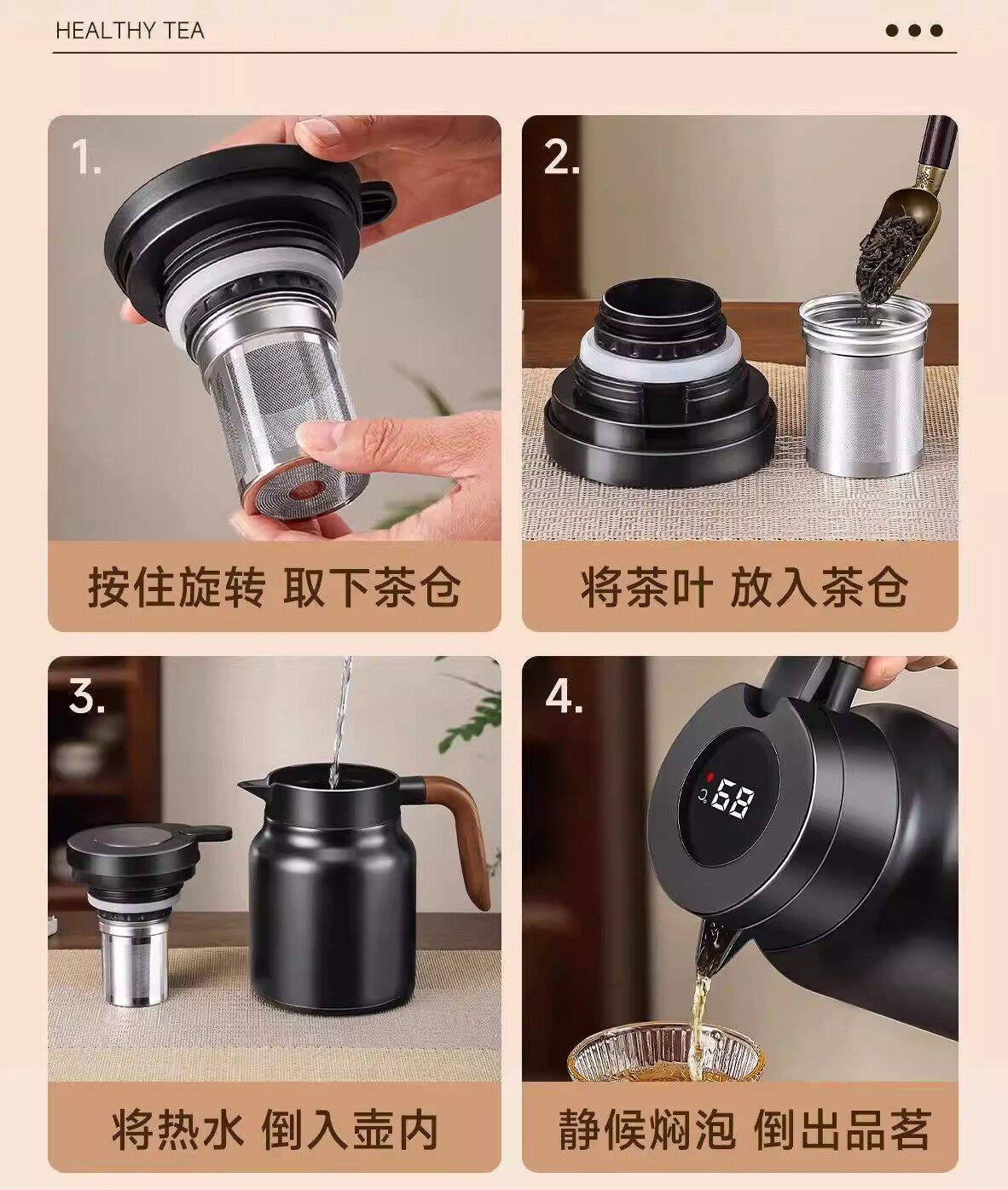 HEALTHY TEA

1.

按住旋转 取下茶仓

2.

将茶叶 放入茶仓

3.

将热水 倒入壶内

4.

68

静候焖泡 倒出品茗