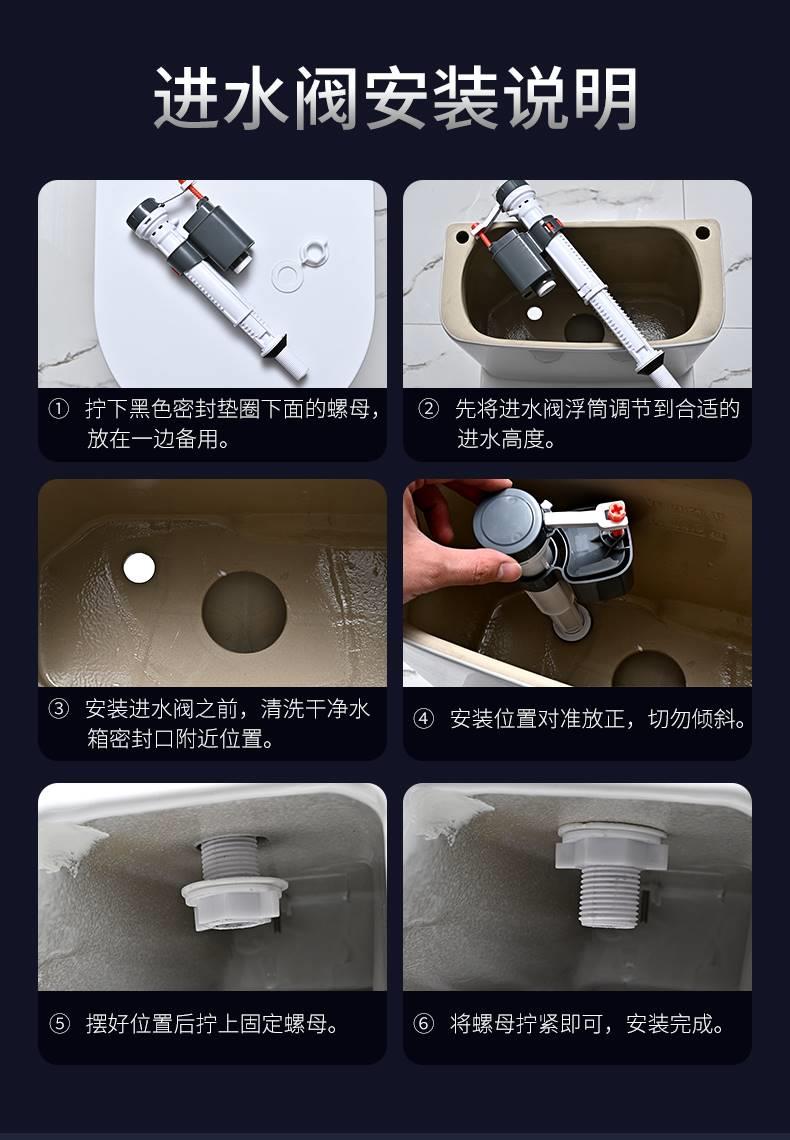 进水阀安装说明

① 拧下黑色密封垫圈下面的螺母，放在一边备用。

② 先将进水阀浮筒调节到合适的进水高度。

③ 安装进水阀之前，清洗干净水箱密封口附近位置。

④ 安装位置对准放正，切勿倾斜。

⑤ 摆好位置后拧上固定螺母。

⑥ 将螺母拧紧即可，安装完成。