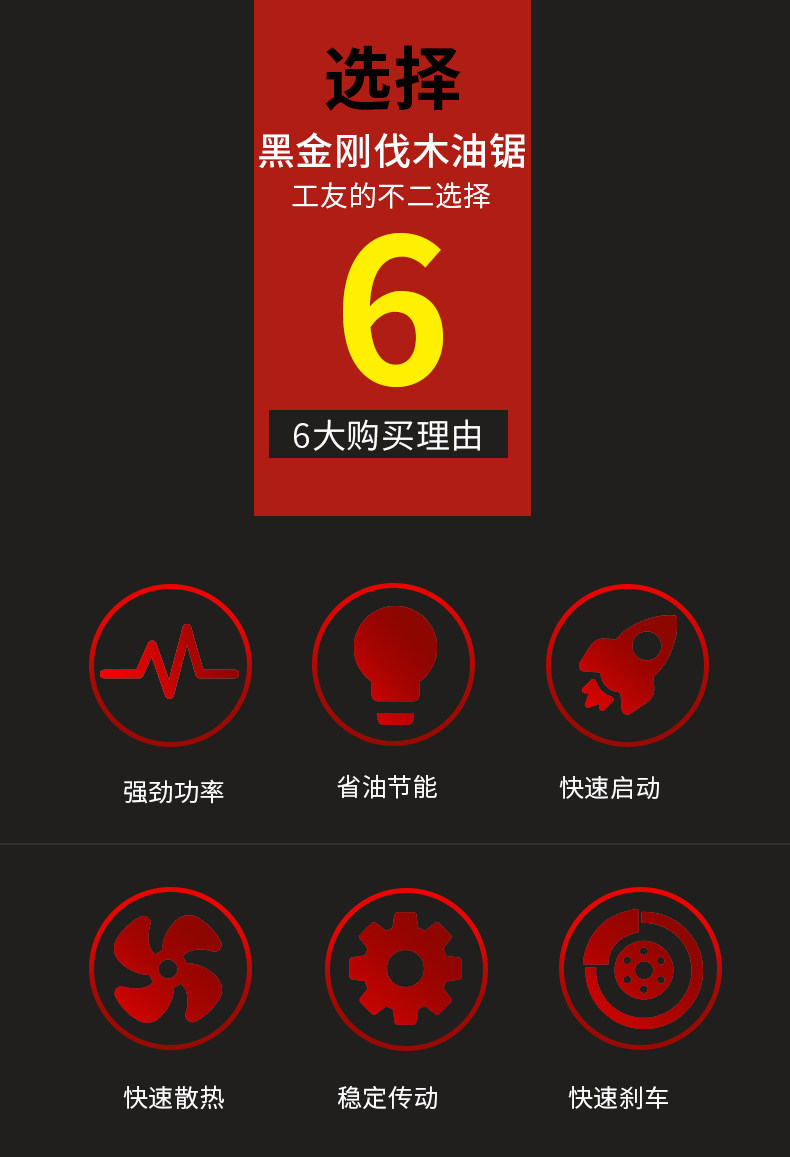 选择

黑金刚伐木油锯

工友的不二选择

6

6大购买理由

强劲功率

省油节能

快速启动

快速散热

稳定传动

快速刹车