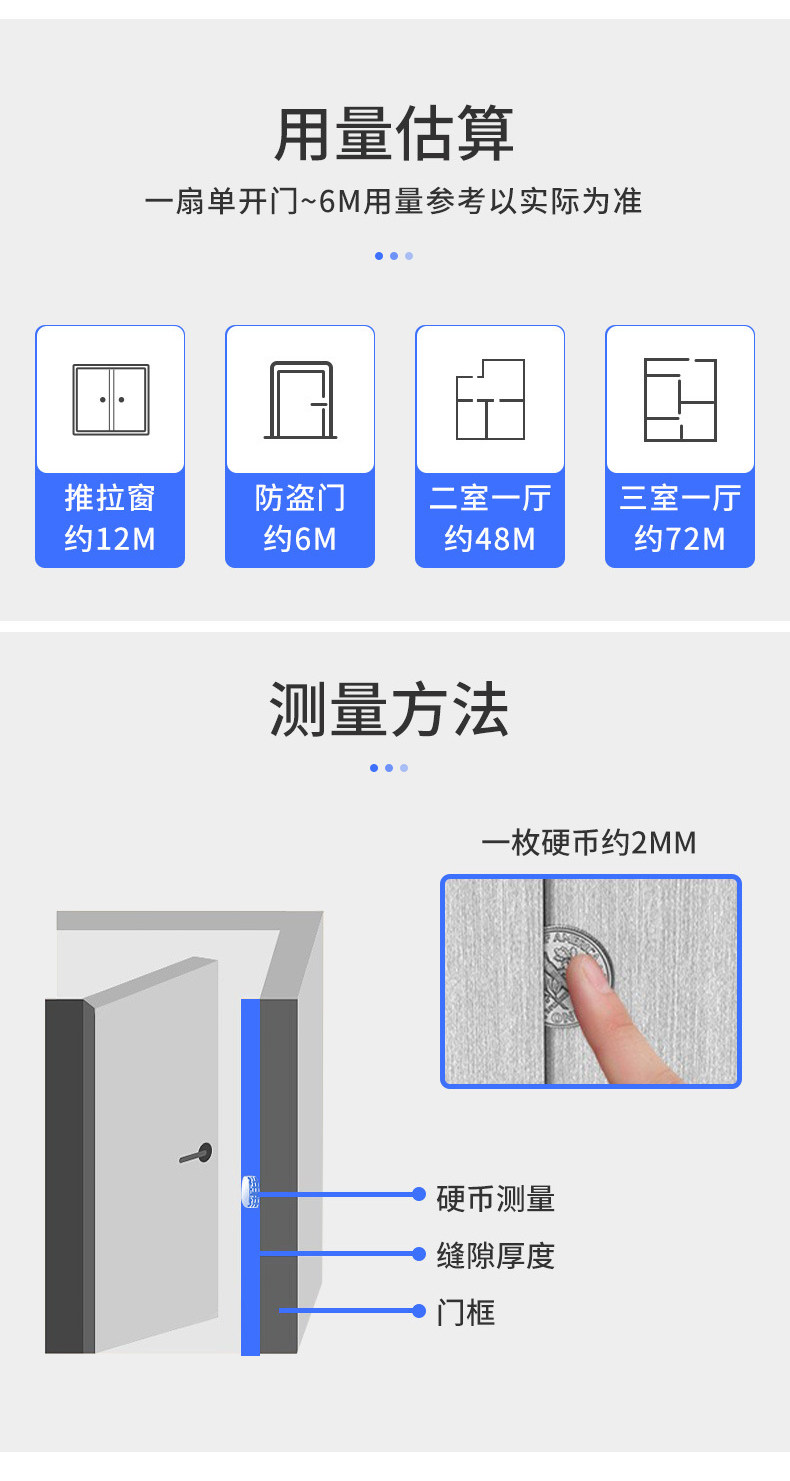 用量估算

一扇单开门~6M用量参考以实际为准

推拉窗
约12M

防盗门
约6M

二室一厅
约48M

三室一厅
约72M

测量方法

一枚硬币约2MM

硬币测量

缝隙厚度

门框