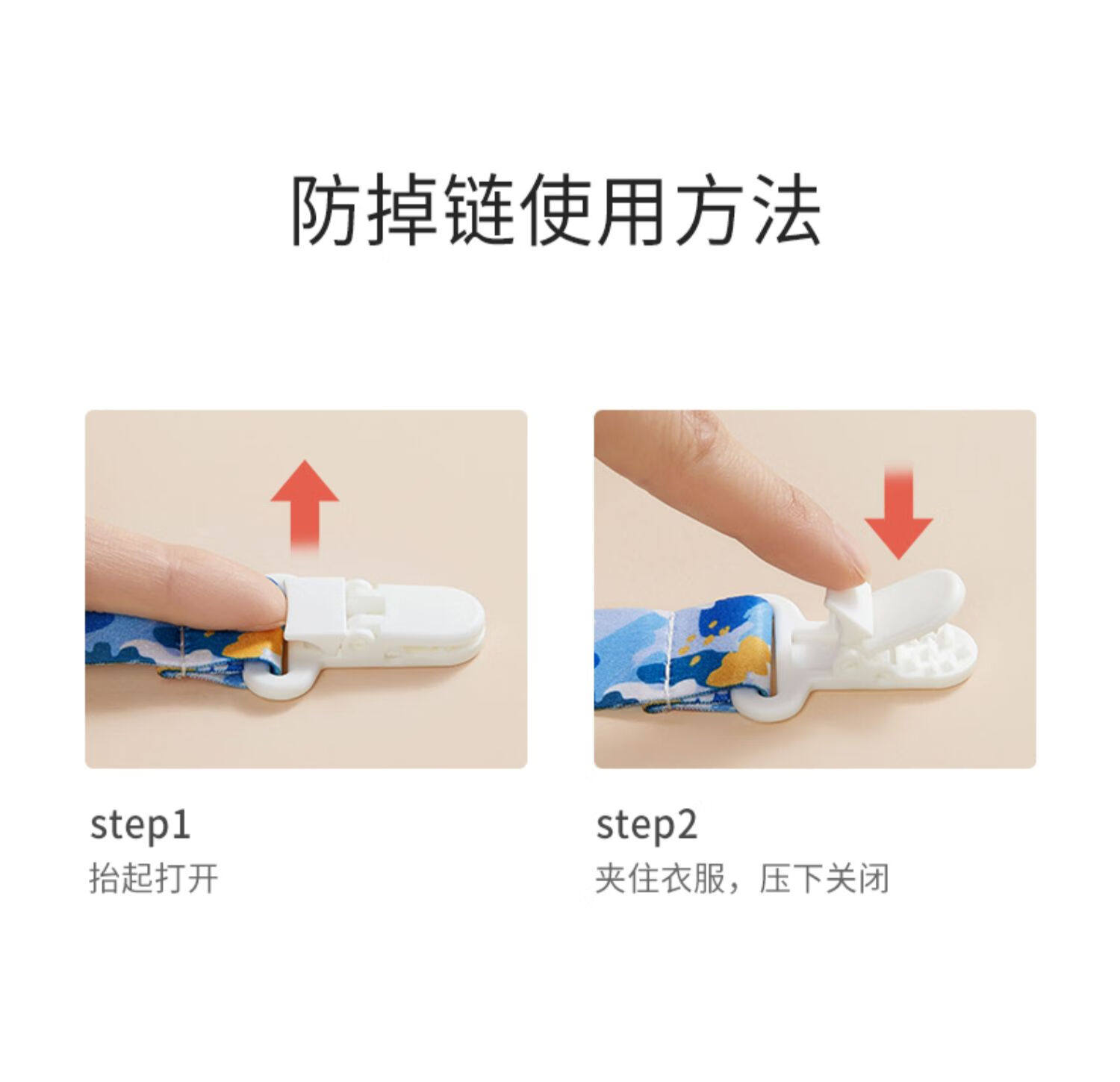 防掉链使用方法

step1
抬起打开

step2
夹住衣服，压下关闭