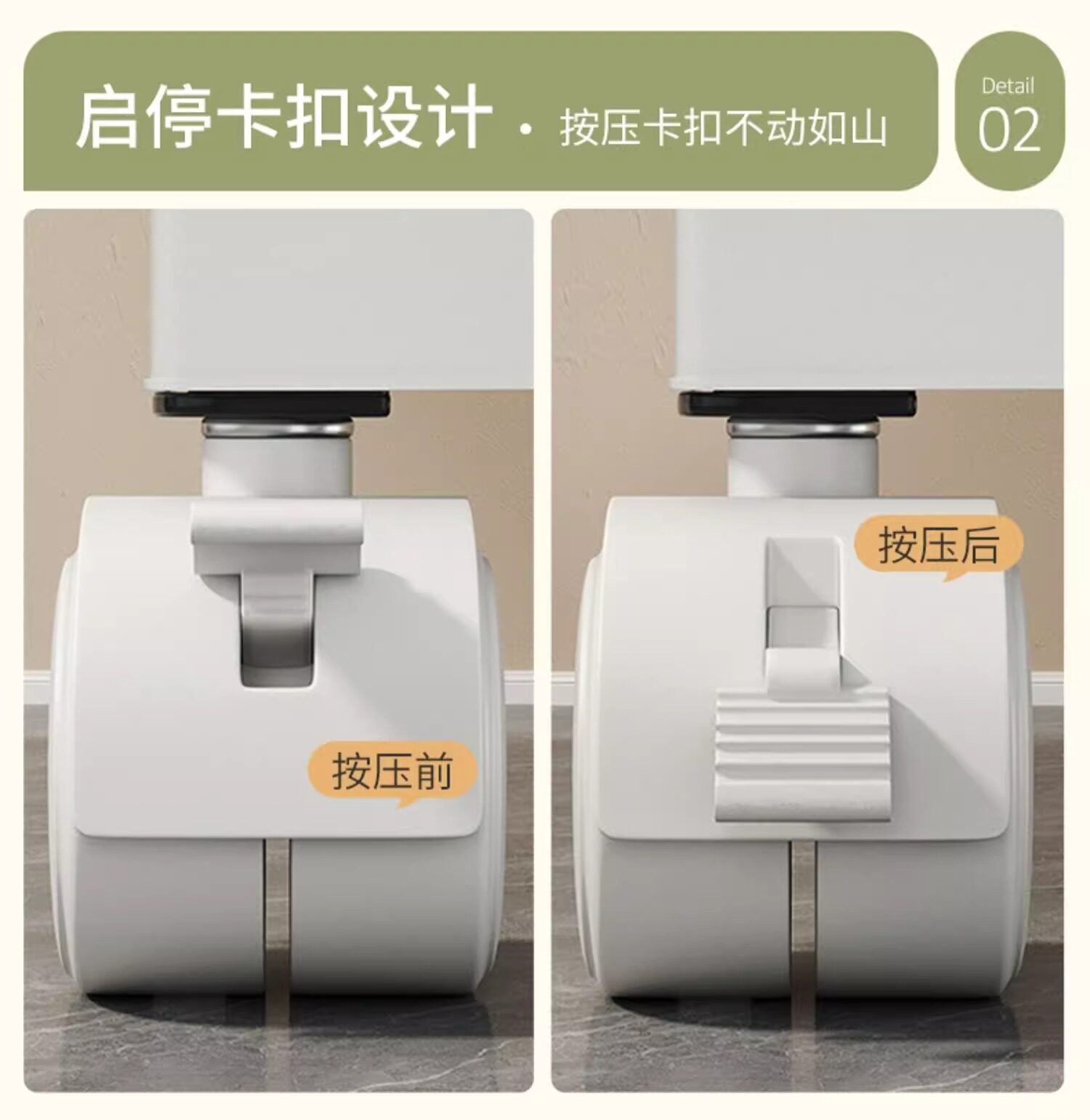 启停卡扣设计 · 按压卡扣不动如山

Detail
02

按压前

按压后