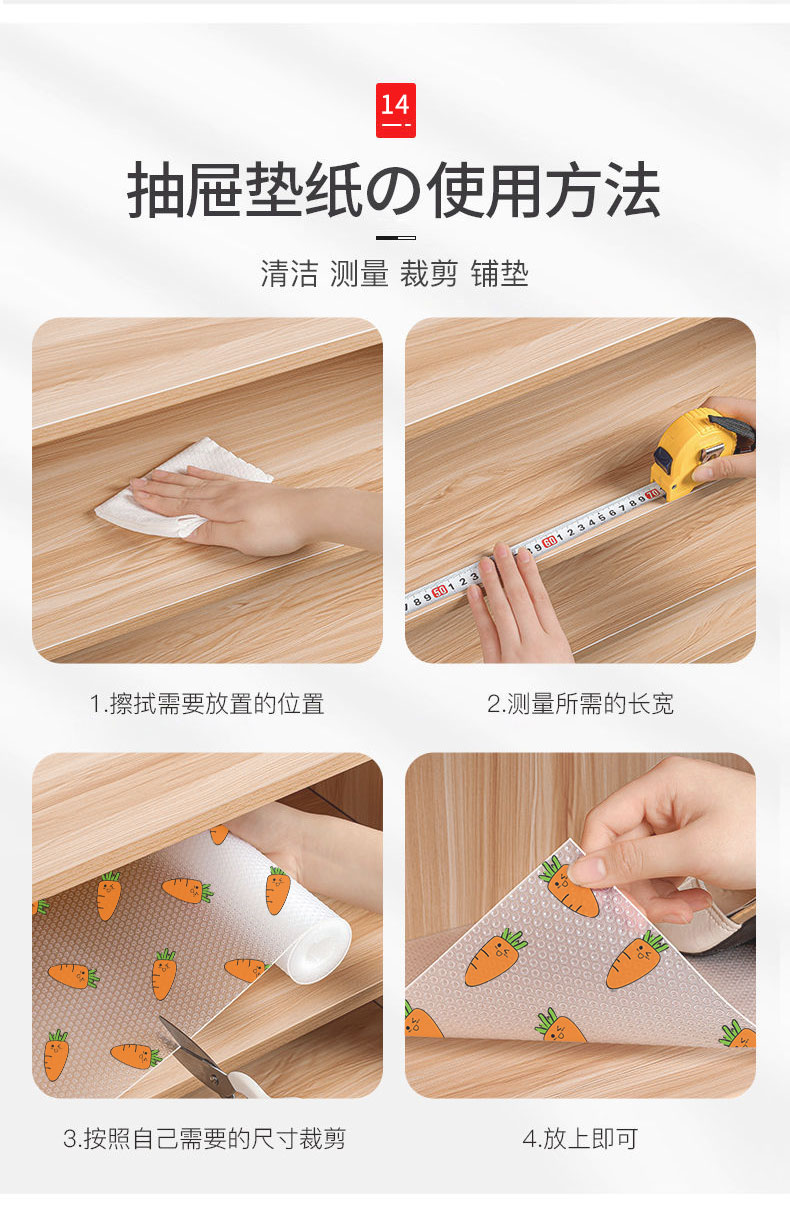 14

抽屉垫纸の使用方法

清洁 测量 裁剪 铺垫

1.擦拭需要放置的位置

2.测量所需的长宽

3.按照自己需要的尺寸裁剪

4.放上即可