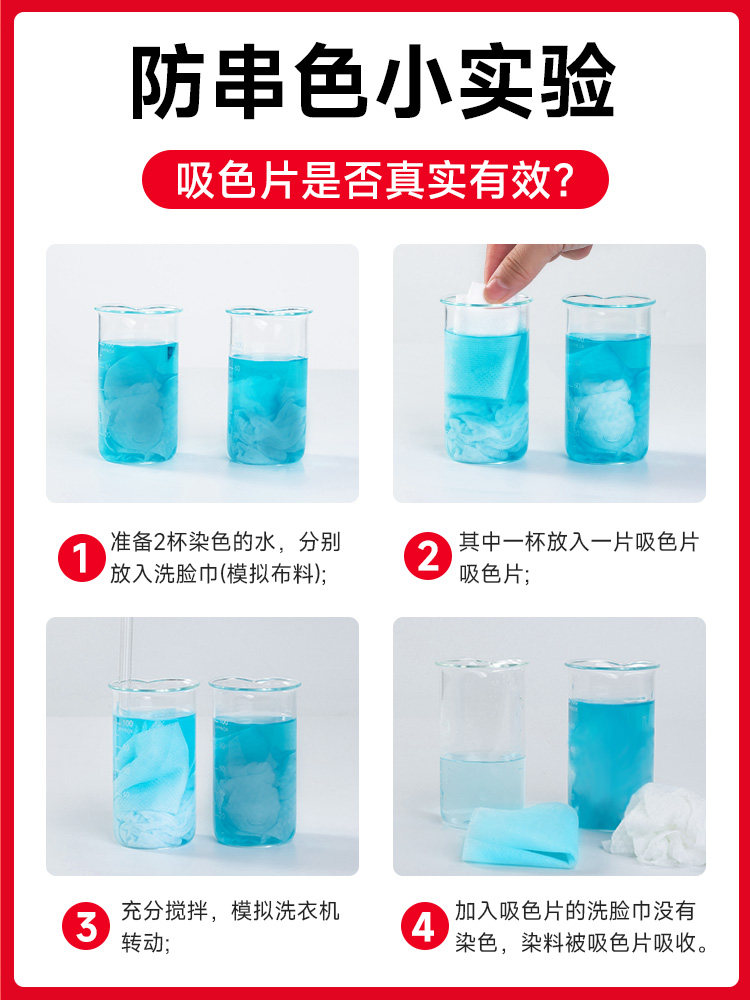 防串色小实验

吸色片是否真实有效?

1 准备2杯染色的水，分别放入洗脸巾(模拟布料);

2 其中一杯放入一片吸色片吸色片;

3 充分搅拌，模拟洗衣机转动;

4 加入吸色片的洗脸巾没有染色，染料被吸色片吸收。