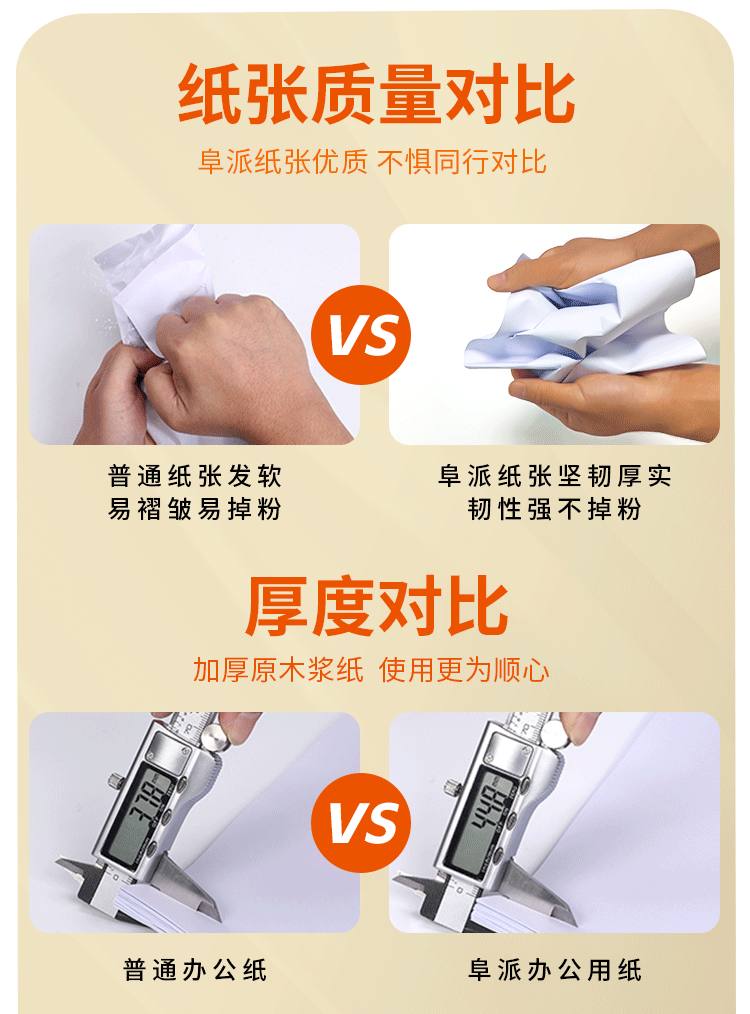 纸张质量对比

阜派纸张优质 不惧同行对比

VS

普通纸张发软
易褶皱易掉粉

阜派纸张坚韧厚实
韧性强不掉粉

厚度对比

加厚原木浆纸 使用更为顺心

3.70

VS

4.48

普通办公纸

阜派办公用纸