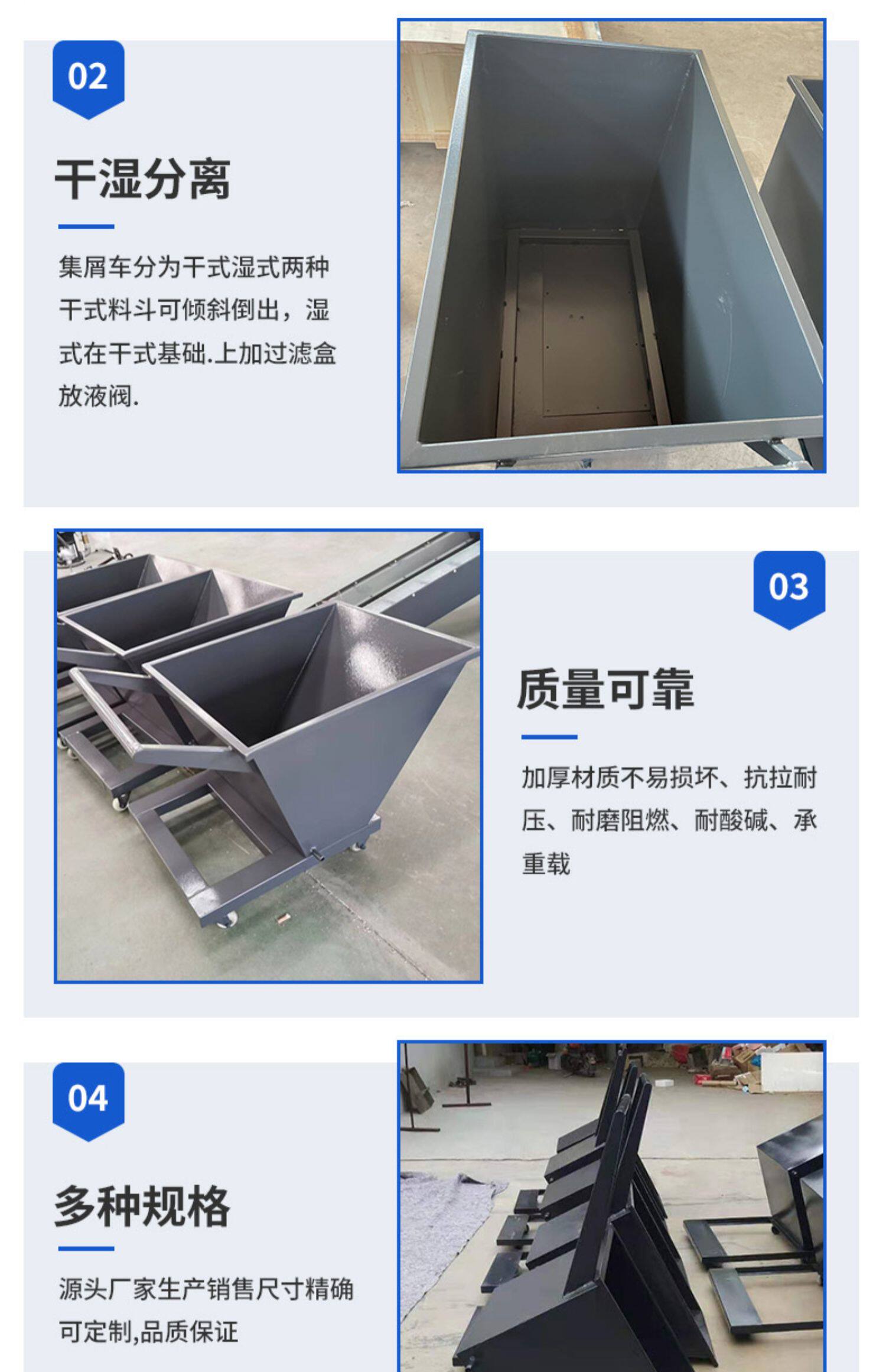 02

干湿分离

集屑车分为干式湿式两种干式料斗可倾斜倒出，湿式在干式基础.上加过滤盒放液阀.

03

质量可靠

加厚材质不易损坏、抗拉耐压、耐磨阻燃、耐酸碱、承重载

04

多种规格

源头厂家生产销售尺寸精确可定制,品质保证