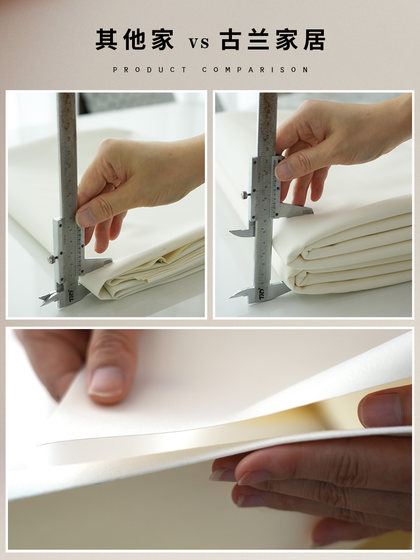 其他家 vs 古兰家居

PRODUCT COMPARISON