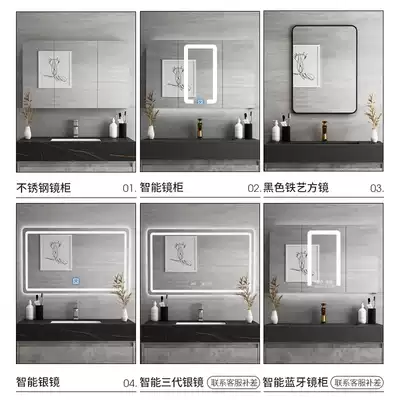 不锈钢镜柜 01.

智能镜柜 02.

黑色铁艺方镜 03.

智能银镜 04.

智能三代银镜 联系客服补差

智能蓝牙镜柜 联系客服补差