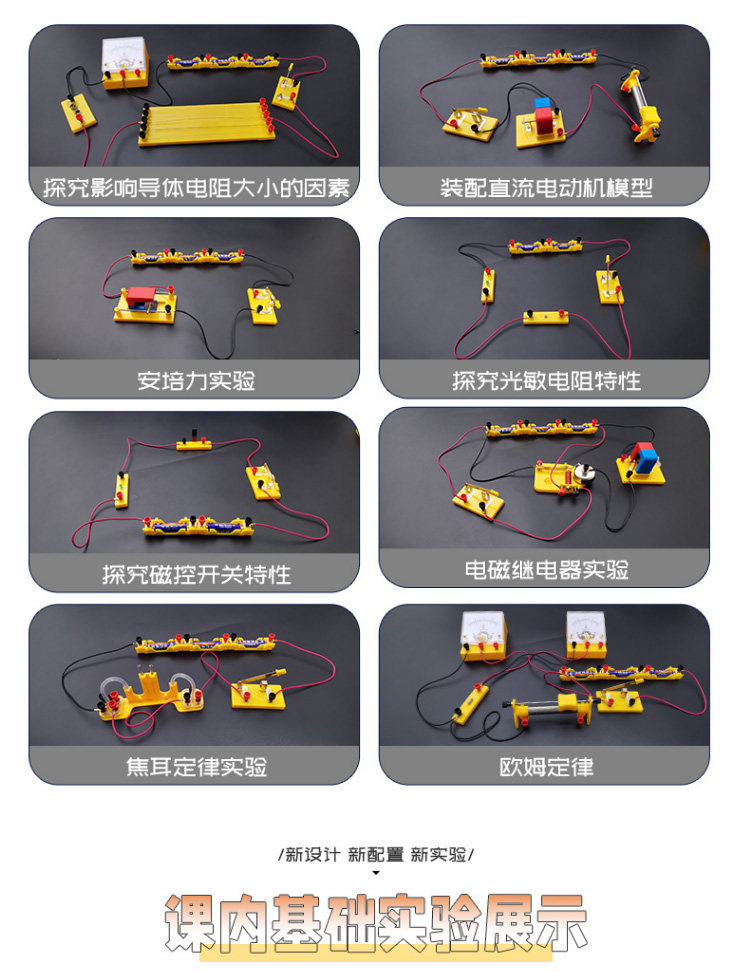 探究影响导体电阻大小的因素

装配直流电动机模型

安培力实验

探究光敏电阻特性

探究磁控开关特性

电磁继电器实验

焦耳定律实验

欧姆定律

/新设计 新配置 新实验/

课内基础实验展示