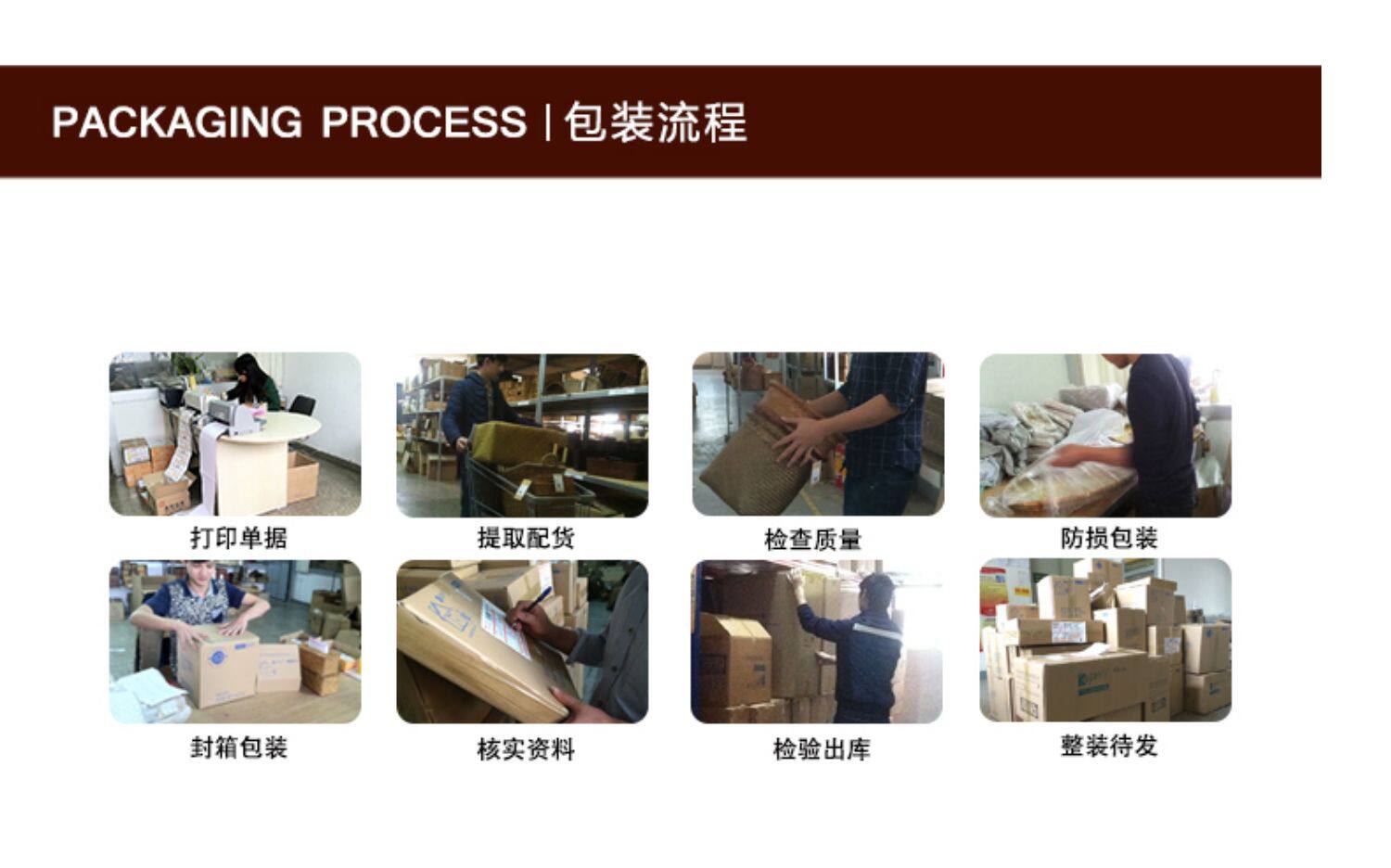 PACKAGING PROCESS | 包装流程

打印单据

提取配货

检查质量

防损包装

封箱包装

核实资料

检验出库

整装待发