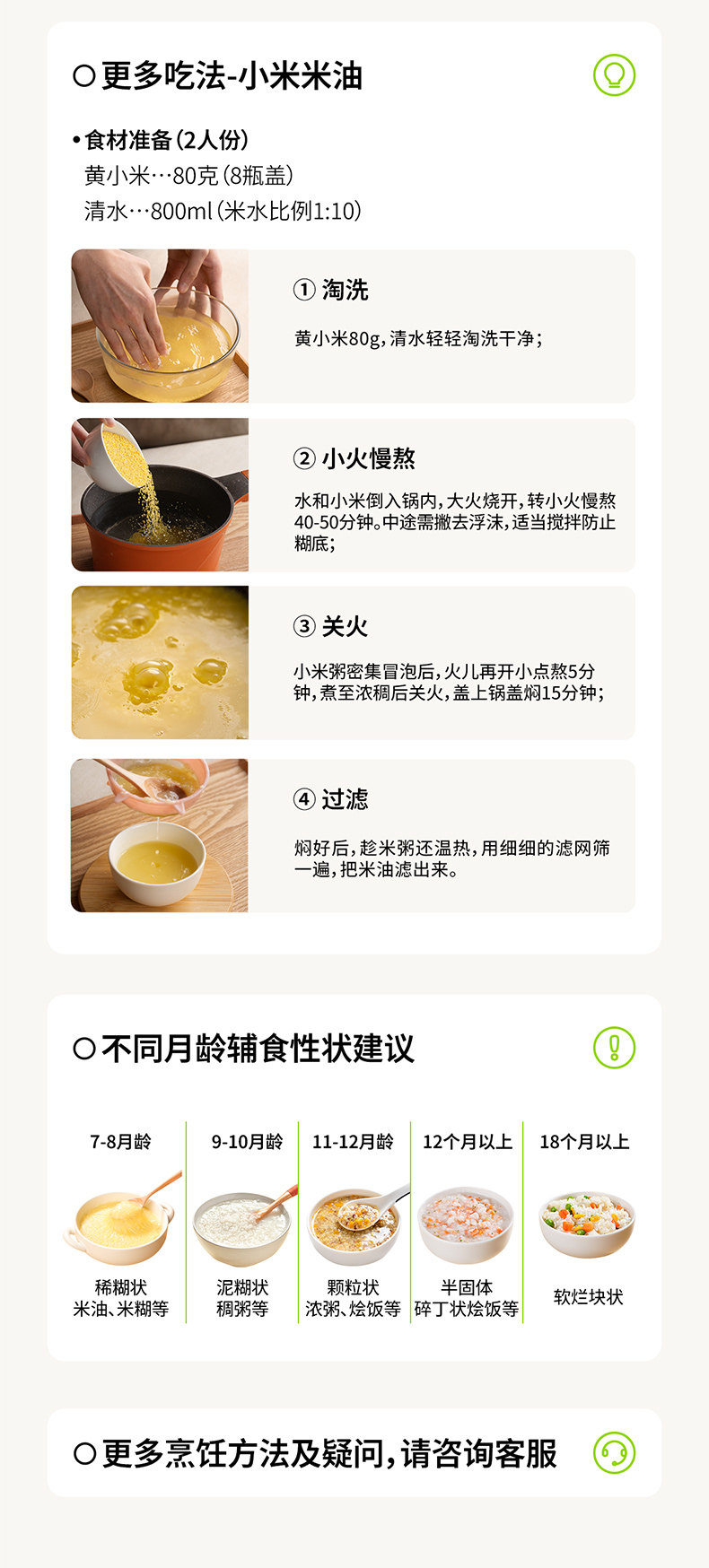 ○更多吃法-小米米油

• 食材准备（2人份）
黄小米…80克（8瓶盖）
清水…800ml（米水比例1:10）

① 淘洗
黄小米80g，清水轻轻淘洗干净；

② 小火慢熬
水和小米倒入锅内，大火烧开，转小火慢熬40-50分钟。中途需撇去浮沫，适当搅拌防止糊底；

③ 关火
小米粥密集冒泡后，火儿再开小点熬5分钟，煮至浓稠后关火，盖上锅盖焖15分钟；

④ 过滤
焖好后，趁米粥还温热，用细细的滤网筛一遍，把米油滤出来。

○不同月龄辅食性状建议

| 7-8月龄 | 9-10月龄 | 11-12月龄 | 12个月以上 | 18个月以上 |
|---|---|---|---|---|
| 稀糊状 米油、米糊等 | 泥糊状 稠粥等 | 颗粒状 浓粥、烩饭等 | 半固体 碎丁状烩饭等 | 软烂块状 |

○更多烹饪方法及疑问，请咨询客服