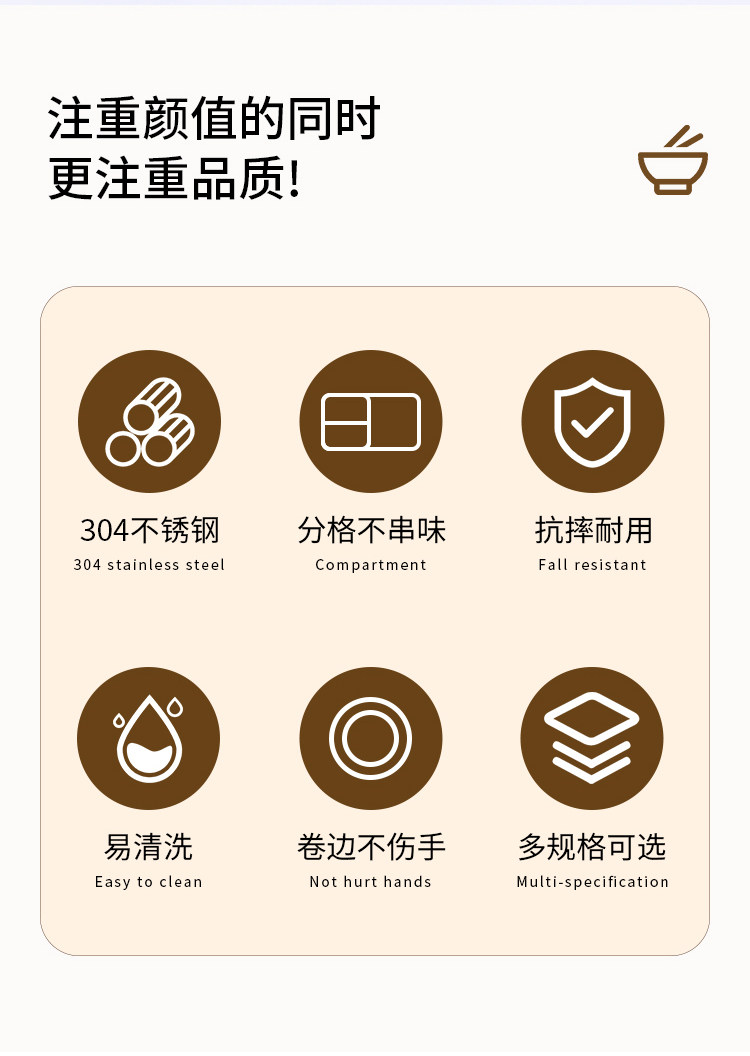 注重颜值的同时
更注重品质!

304不锈钢
304 stainless steel

分格不串味
Compartment

抗摔耐用
Fall resistant

易清洗
Easy to clean

卷边不伤手
Not hurt hands

多规格可选
Multi-specification