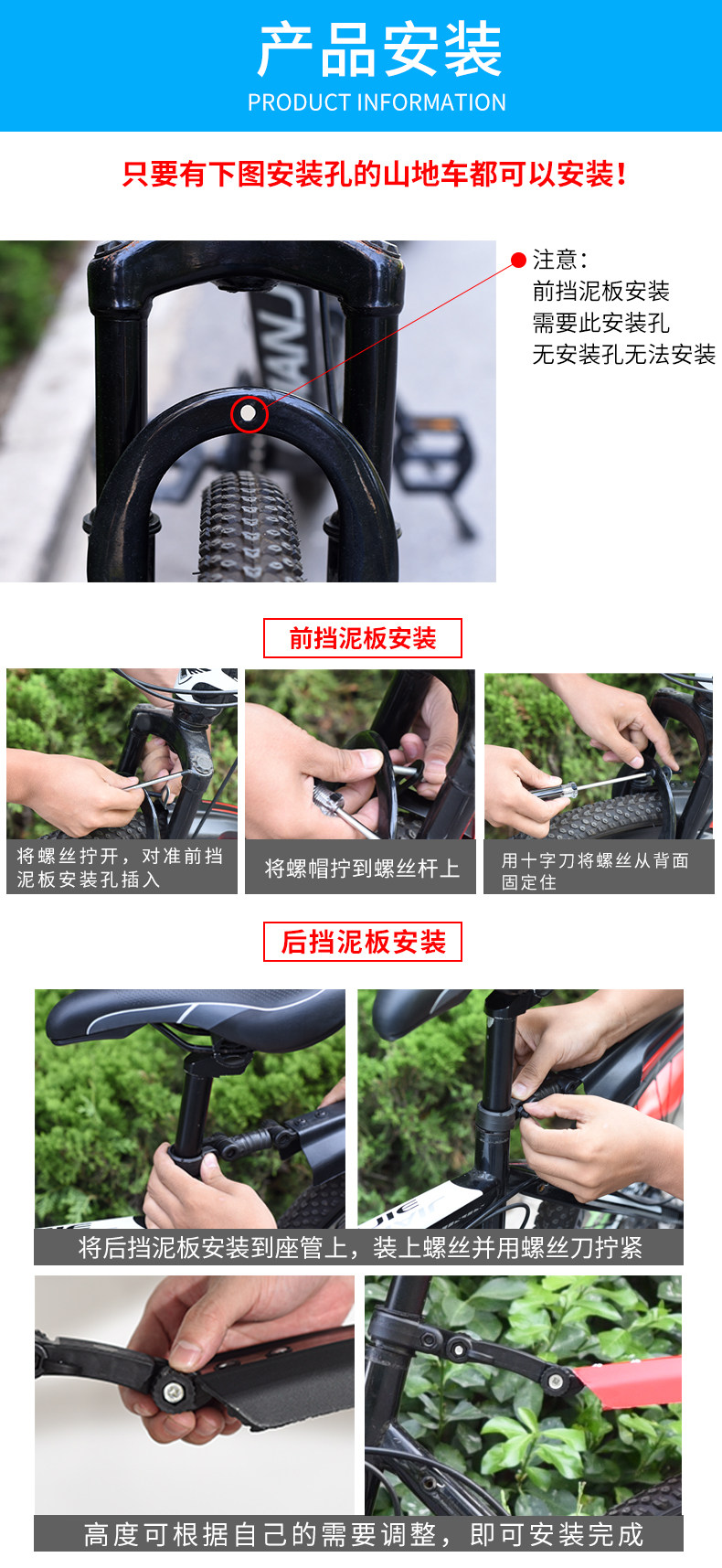 产品安装
PRODUCT INFORMATION

只要有下图安装孔的山地车都可以安装!

注意:
前挡泥板安装
需要此安装孔
无安装孔无法安装

前挡泥板安装

将螺丝拧开，对准前挡泥板安装孔插入

将螺帽拧到螺丝杆上

用十字刀将螺丝从背面固定住

后挡泥板安装

将后挡泥板安装到座管上，装上螺丝并用螺丝刀拧紧

高度可根据自己的需要调整，即可安装完成