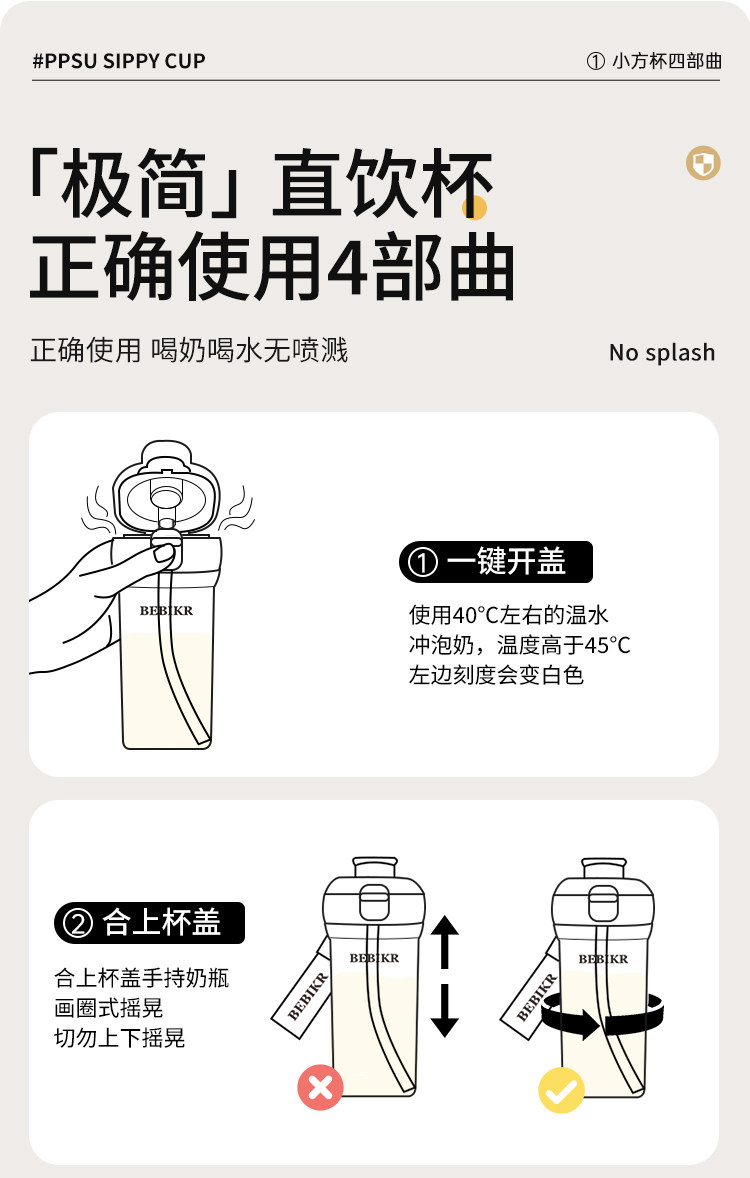 #PPSU SIPPY CUP

① 小方杯四部曲

「极简」直饮杯
正确使用4部曲

正确使用 喝奶喝水无喷溅

No splash

BEBIKR

① 一键开盖

使用40°C左右的温水
冲泡奶，温度高于45°C
左边刻度会变白色

② 合上杯盖

合上杯盖手持奶瓶
画圈式摇晃
切勿上下摇晃

BEBIKR

BEBIKR

BEBIKR

BEBIKR