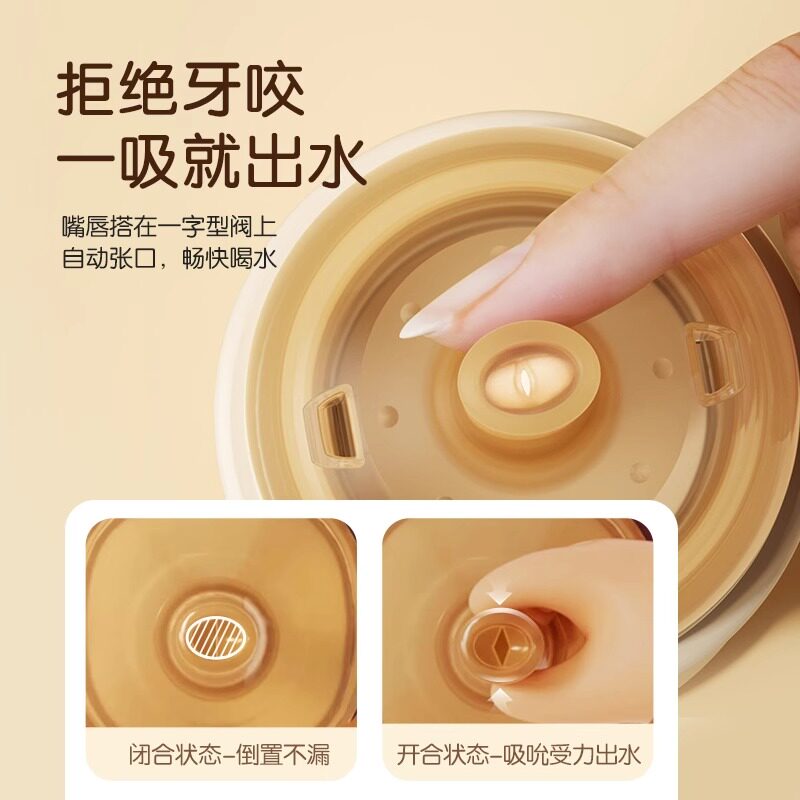 拒绝牙咬
一吸就出水

嘴唇搭在一字型阀上
自动张口，畅快喝水

闭合状态-倒置不漏

开合状态-吸吮受力出水