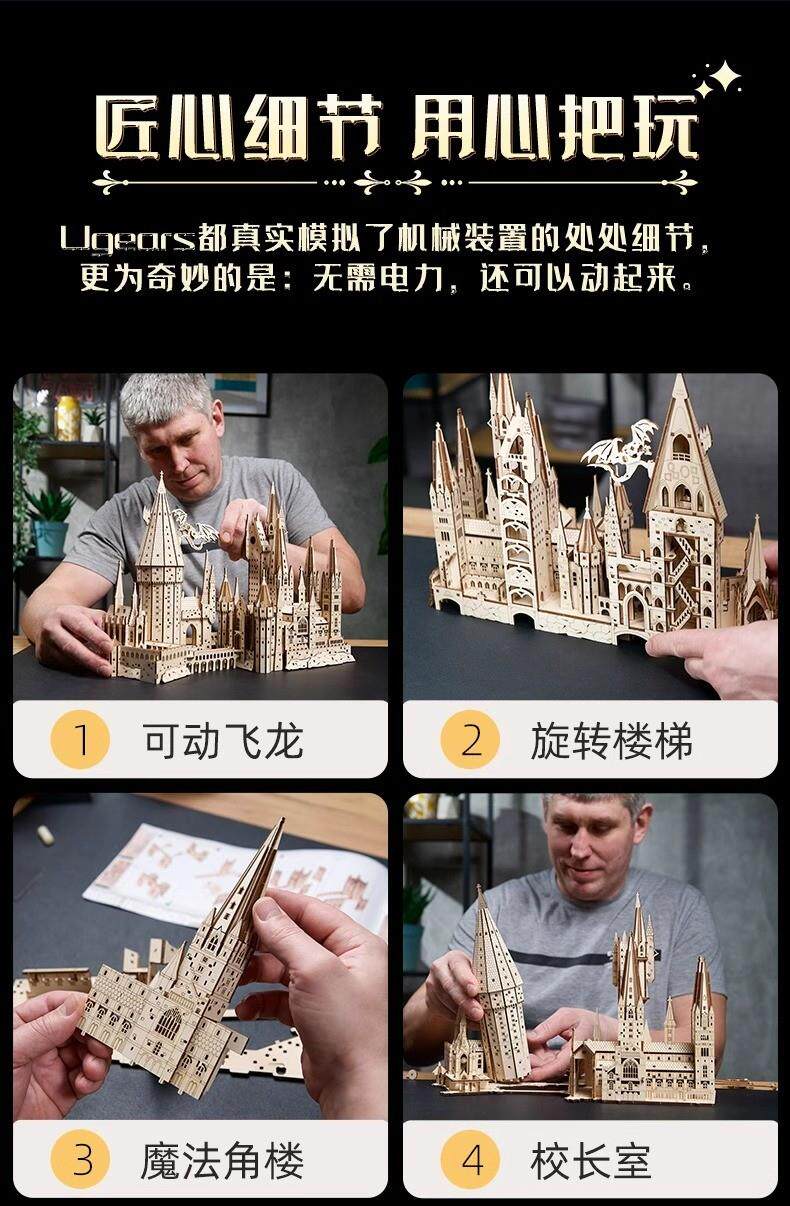 匠心细节 用心把玩

Ugears都真实模拟了机械装置的处处细节，更为奇妙的是：无需电力，还可以动起来。

1 可动飞龙

2 旋转楼梯

3 魔法角楼

4 校长室