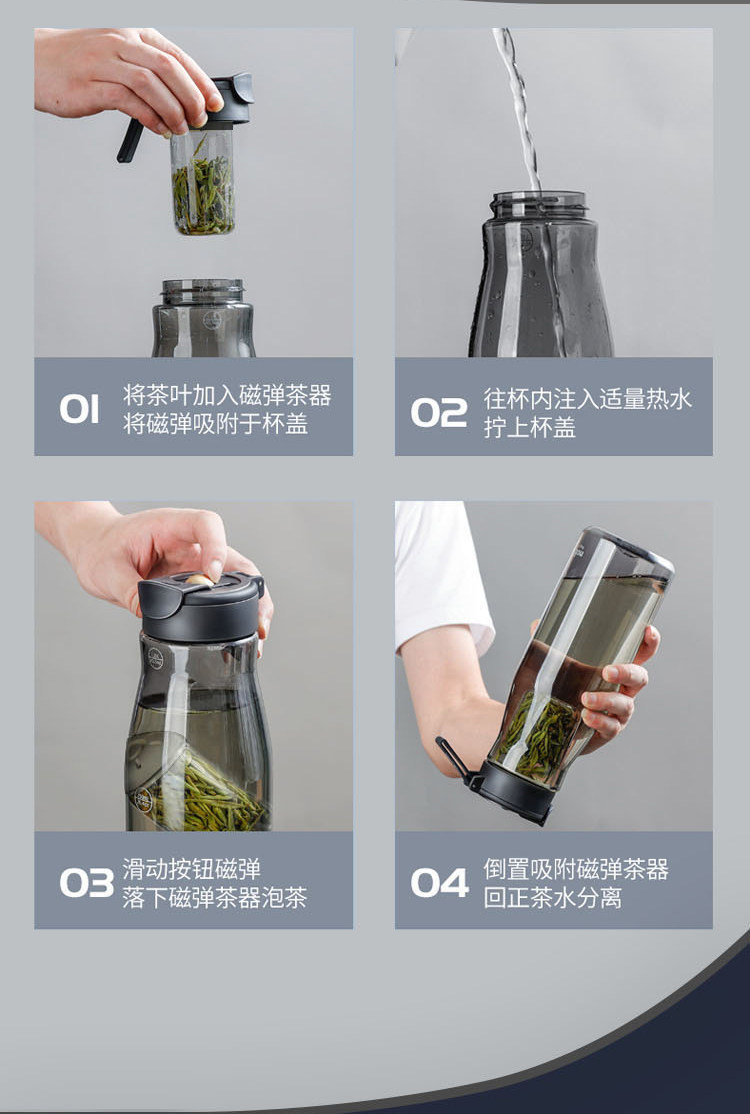 01 将茶叶加入磁弹茶器
将磁弹吸附于杯盖

02 往杯内注入适量热水
拧上杯盖

03 滑动按钮磁弹
落下磁弹茶器泡茶

04 倒置吸附磁弹茶器
回正茶水分离