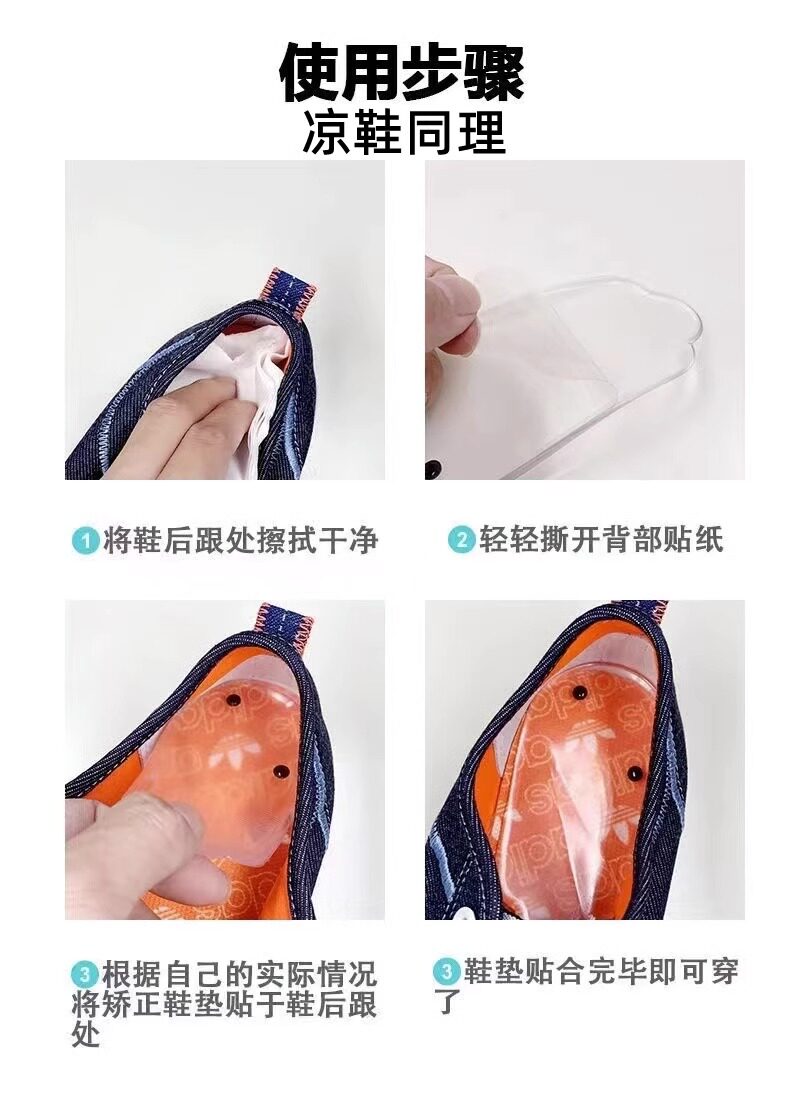 使用步骤
凉鞋同理

1 将鞋后跟处擦拭干净

2 轻轻撕开背部贴纸

3 根据自己的实际情况将矫正鞋垫贴于鞋后跟处

3 鞋垫贴合完毕即可穿了