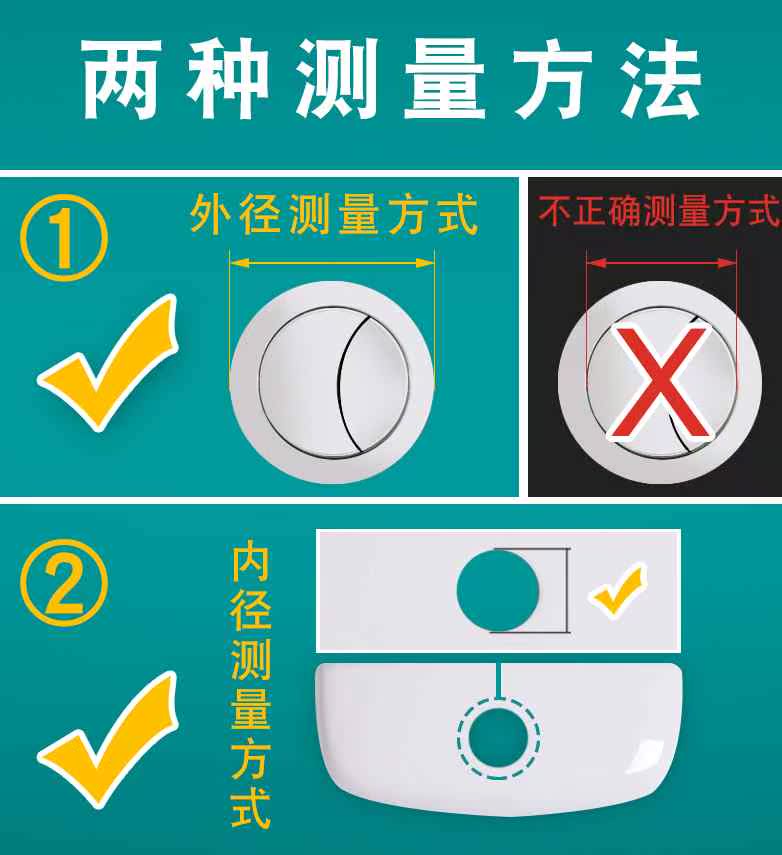 两种测量方法

①

外径测量方式

不正确测量方式

②

内径测量方式