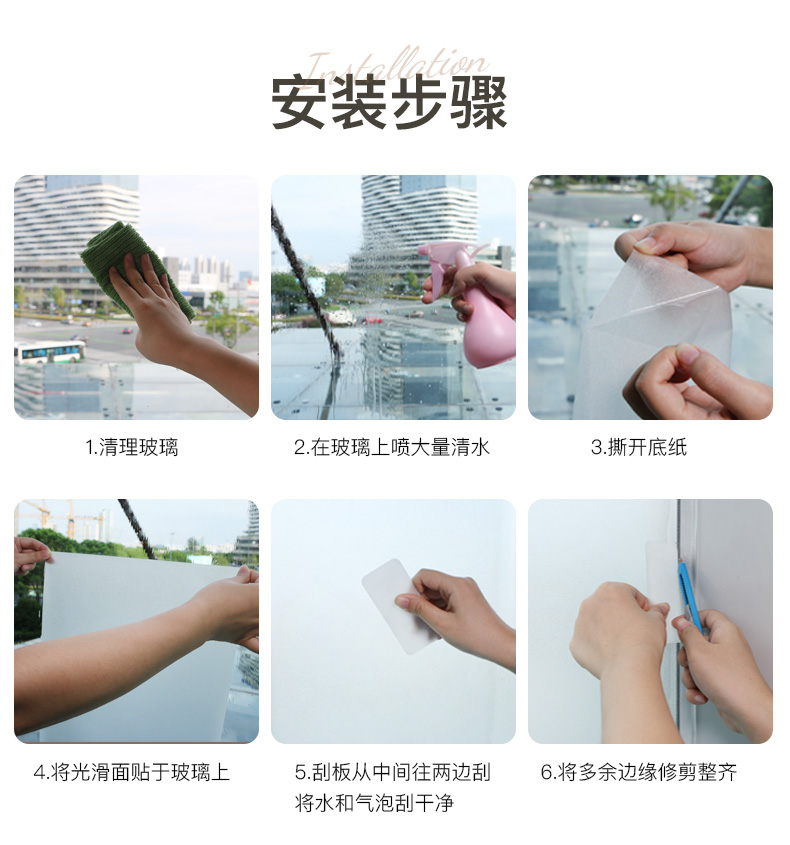 Installation
安装步骤

1.清理玻璃

2.在玻璃上喷大量清水

3.撕开底纸

4.将光滑面贴于玻璃上

5.刮板从中间往两边刮将水和气泡刮干净

6.将多余边缘修剪整齐