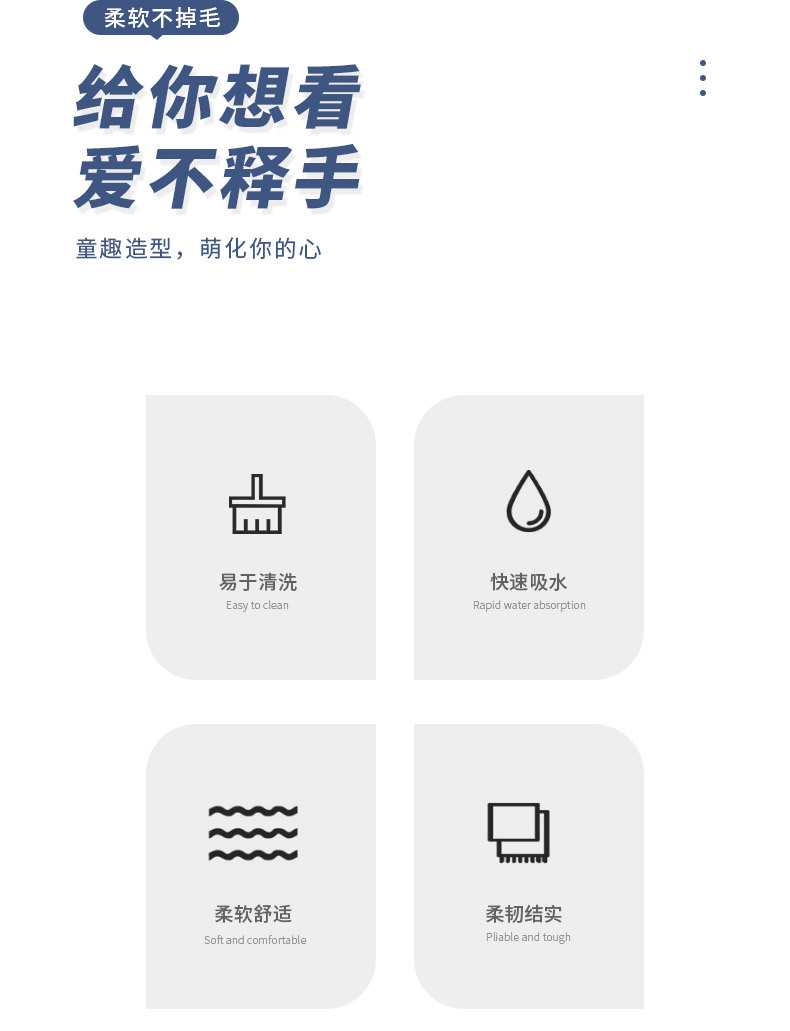 柔软不掉毛

给你想看
爱不释手

童趣造型，萌化你的心

易于清洗
Easy to clean

快速吸水
Rapid water absorption

柔软舒适
Soft and comfortable

柔韧结实
Pliable and tough