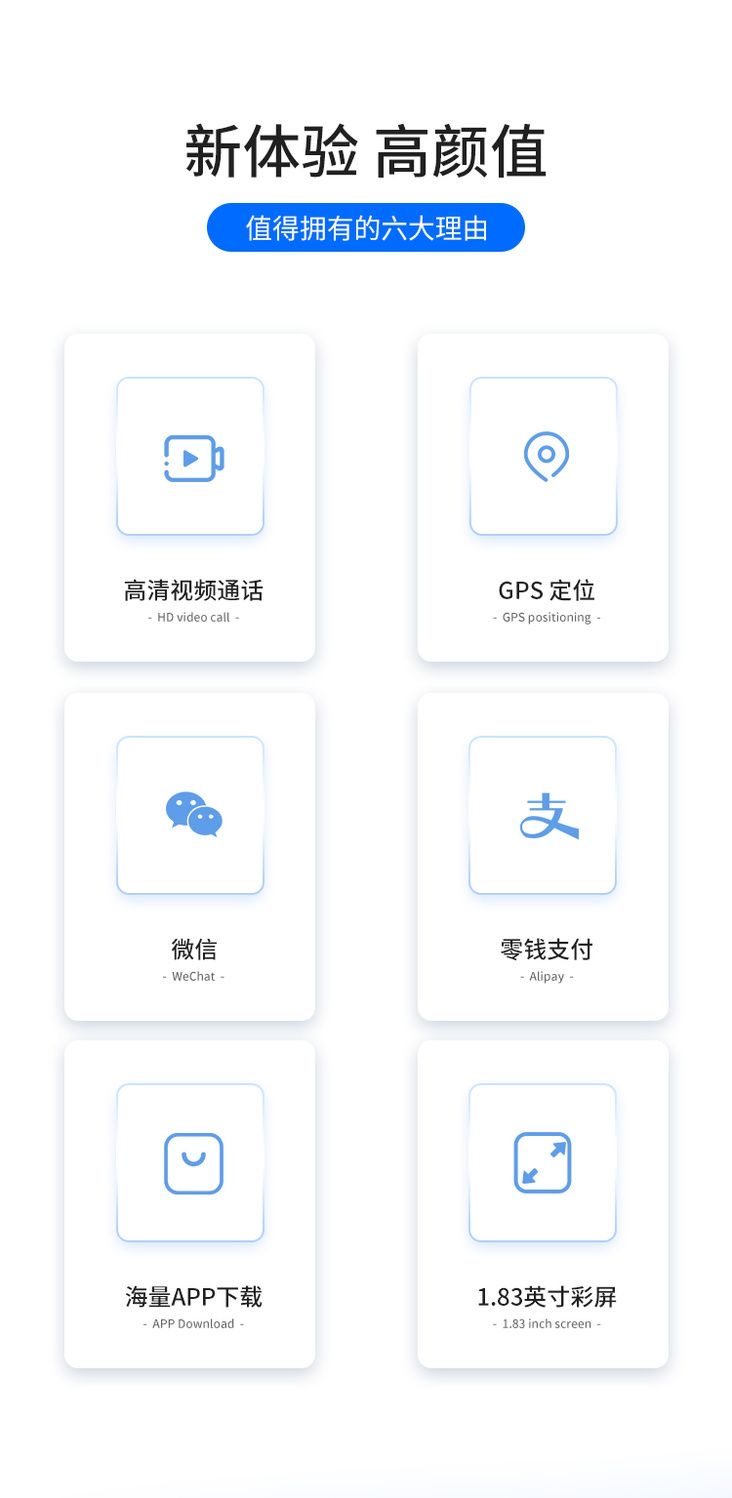 新体验 高颜值

值得拥有的六大理由

高清视频通话
- HD video call -

GPS 定位
- GPS positioning -

微信
- WeChat -

零钱支付
- Alipay -

海量APP下载
- APP Download -

1.83英寸彩屏
- 1.83 inch screen -