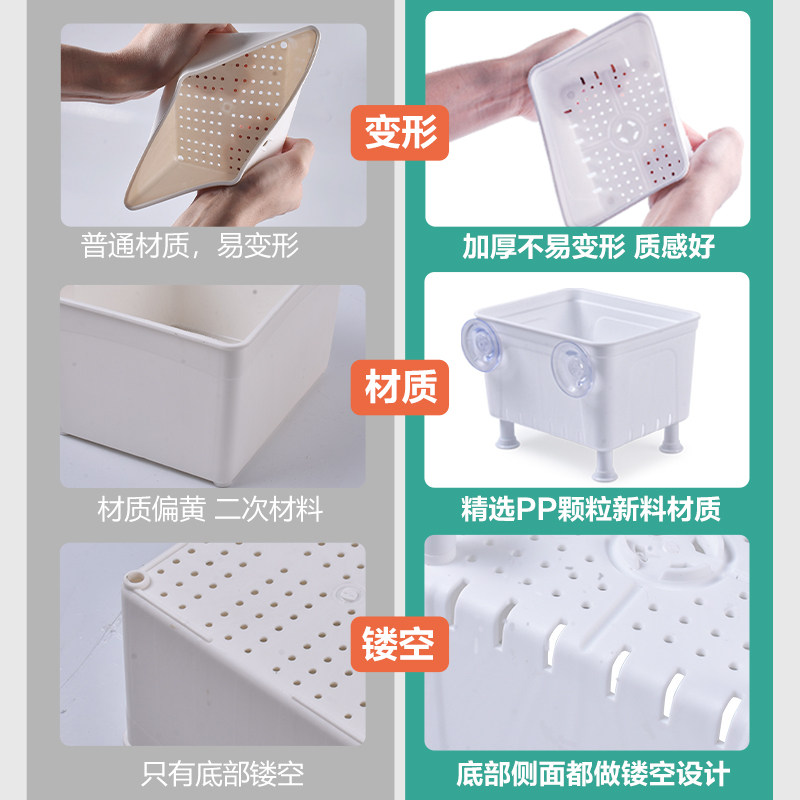 变形

普通材质，易变形

加厚不易变形 质感好

材质

材质偏黄 二次材料

精选PP颗粒新料材质

镂空

只有底部镂空

底部侧面都做镂空设计