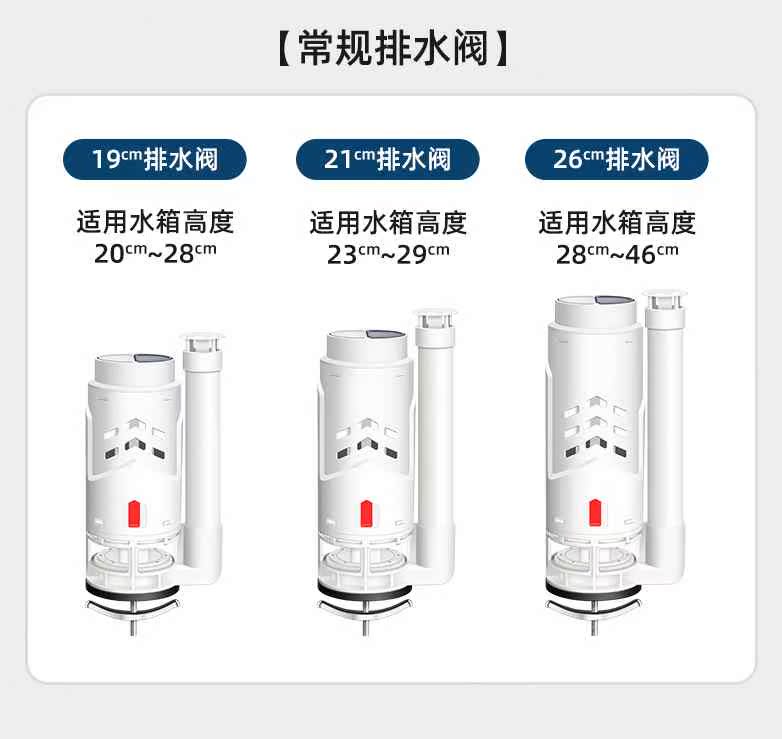 【常规排水阀】

19cm排水阀

适用水箱高度
20cm~28cm

21cm排水阀

适用水箱高度
23cm~29cm

26cm排水阀

适用水箱高度
28cm~46cm