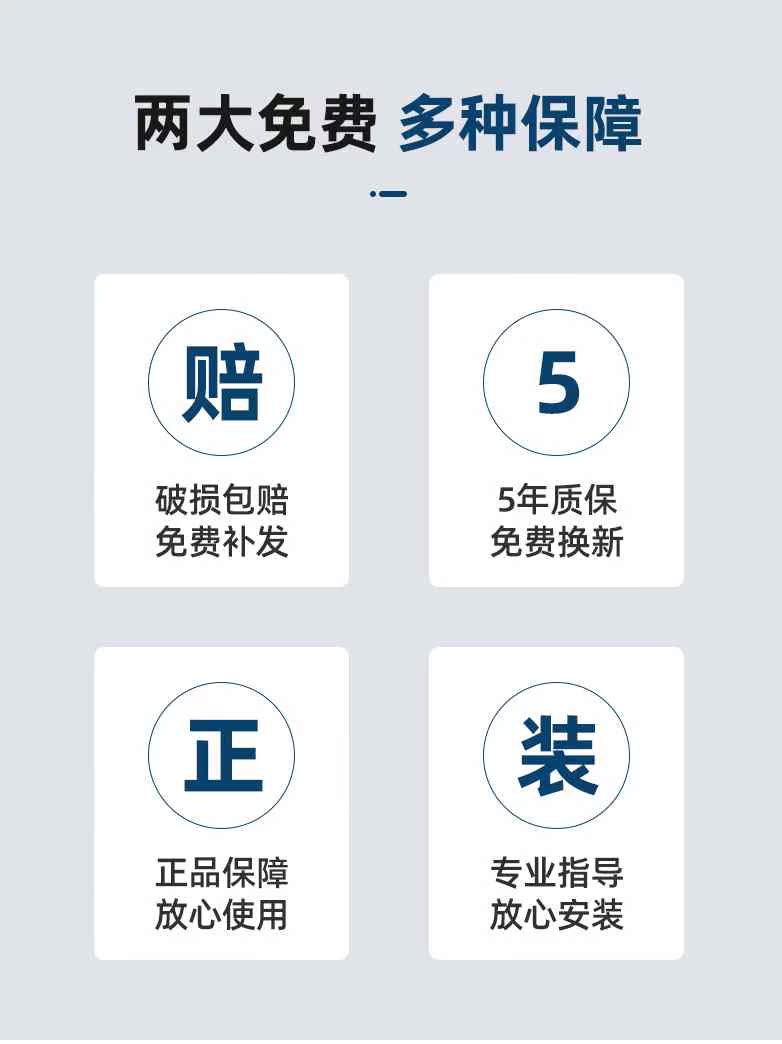 两大免费 多种保障

赔

破损包赔
免费补发

5

5年质保
免费换新

正

正品保障
放心使用

装

专业指导
放心安装