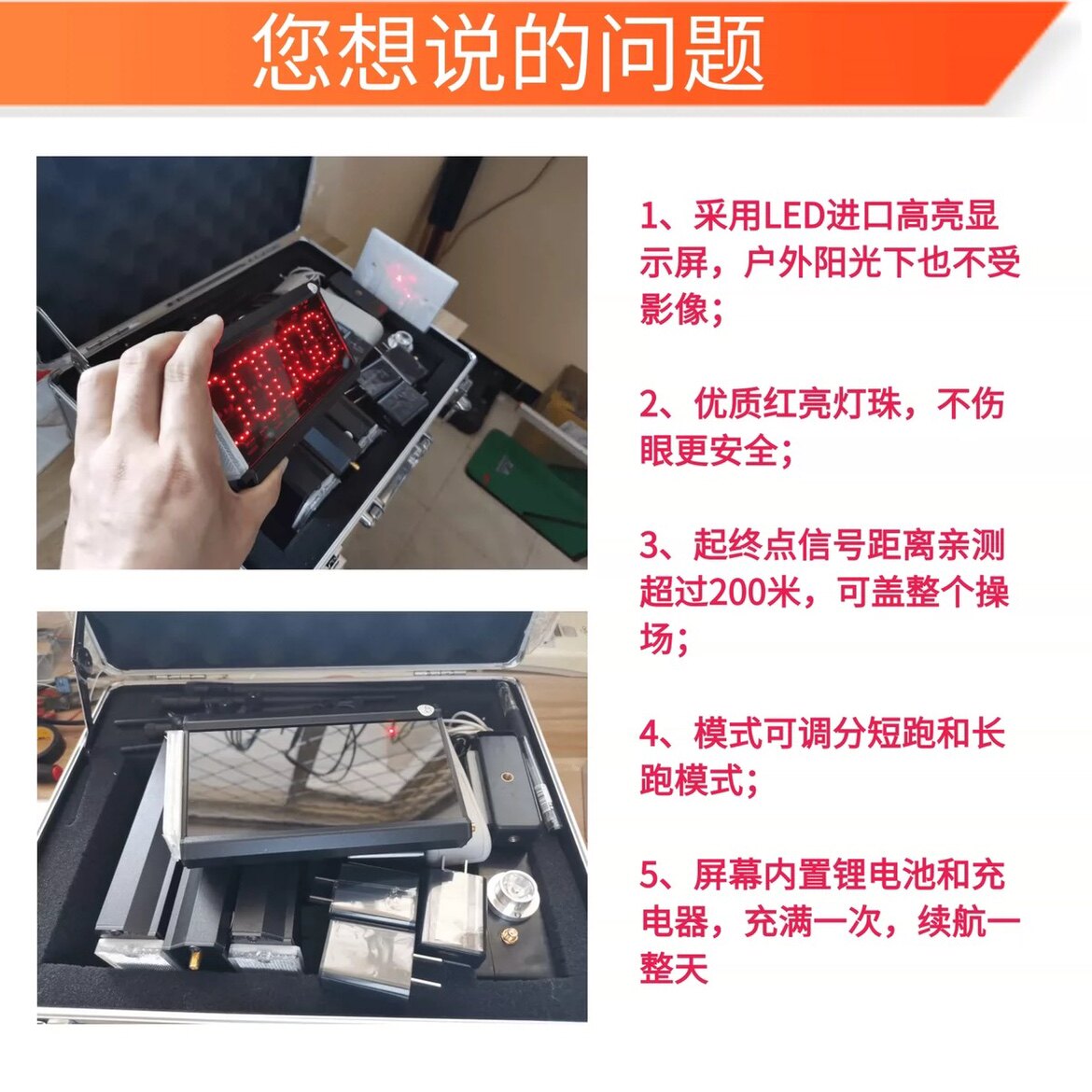 您想说的问题

1、采用LED进口高亮显示屏，户外阳光下也不受影像；

2、优质红亮灯珠，不伤眼更安全；

3、起终点信号距离亲测超过200米，可盖整个操场；

4、模式可调分短跑和长跑模式；

5、屏幕内置锂电池和充电器，充满一次，续航一整天