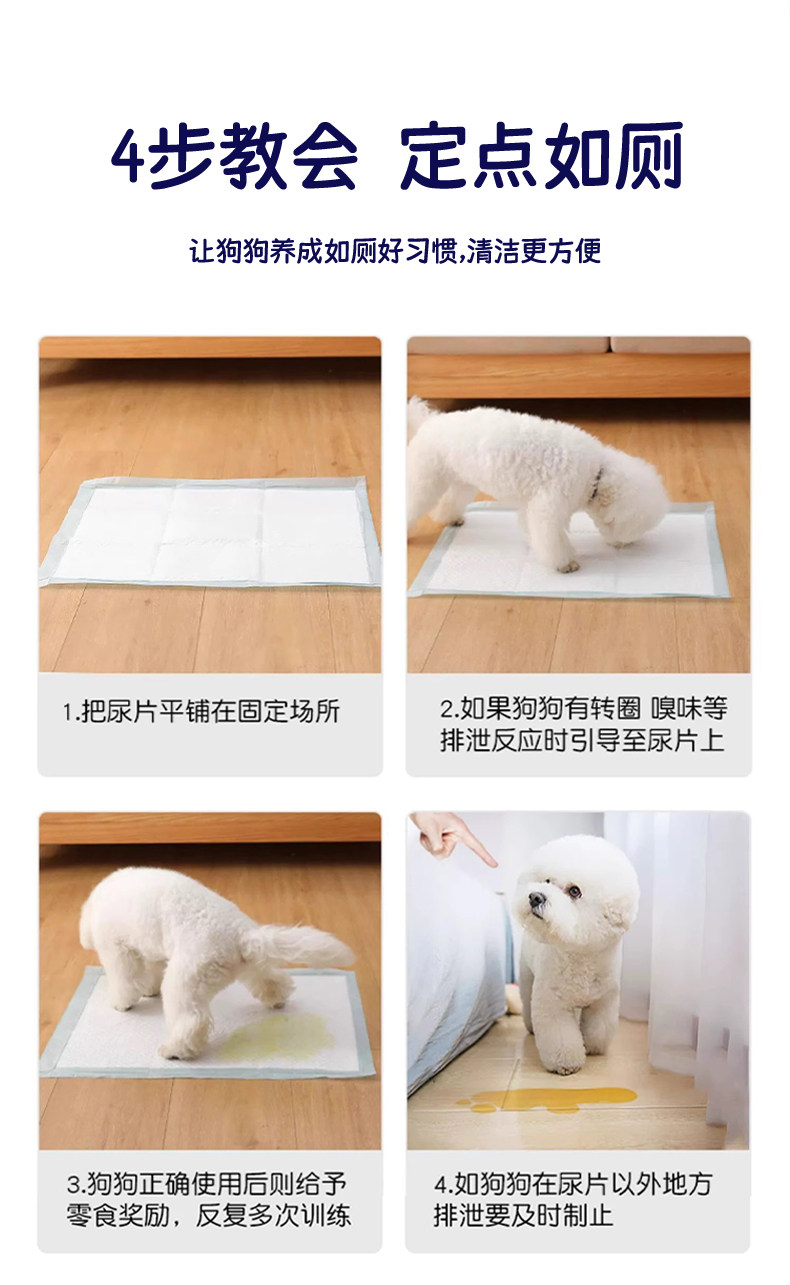 4步教会 定点如厕

让狗狗养成如厕好习惯,清洁更方便

1.把尿片平铺在固定场所

2.如果狗狗有转圈 嗅味等排泄反应时引导至尿片上

3.狗狗正确使用后则给予零食奖励，反复多次训练

4.如狗狗在尿片以外地方排泄要及时制止