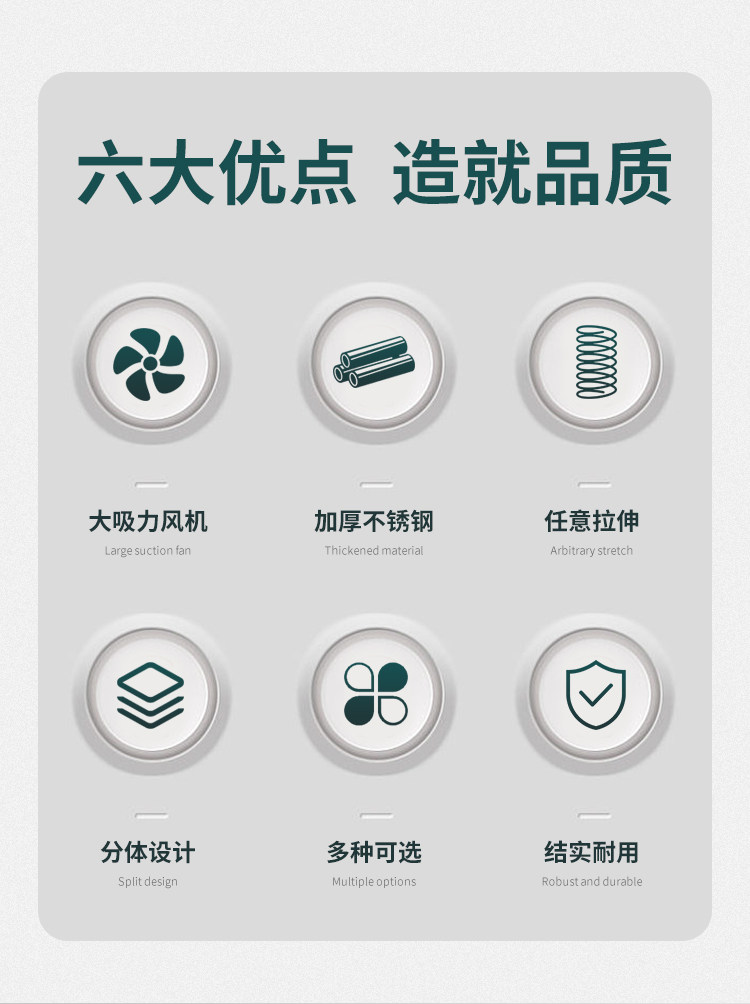 六大优点 造就品质

大吸力风机
Large suction fan

加厚不锈钢
Thickened material

任意拉伸
Arbitrary stretch

分体设计
Split design

多种可选
Multiple options

结实耐用
Robust and durable