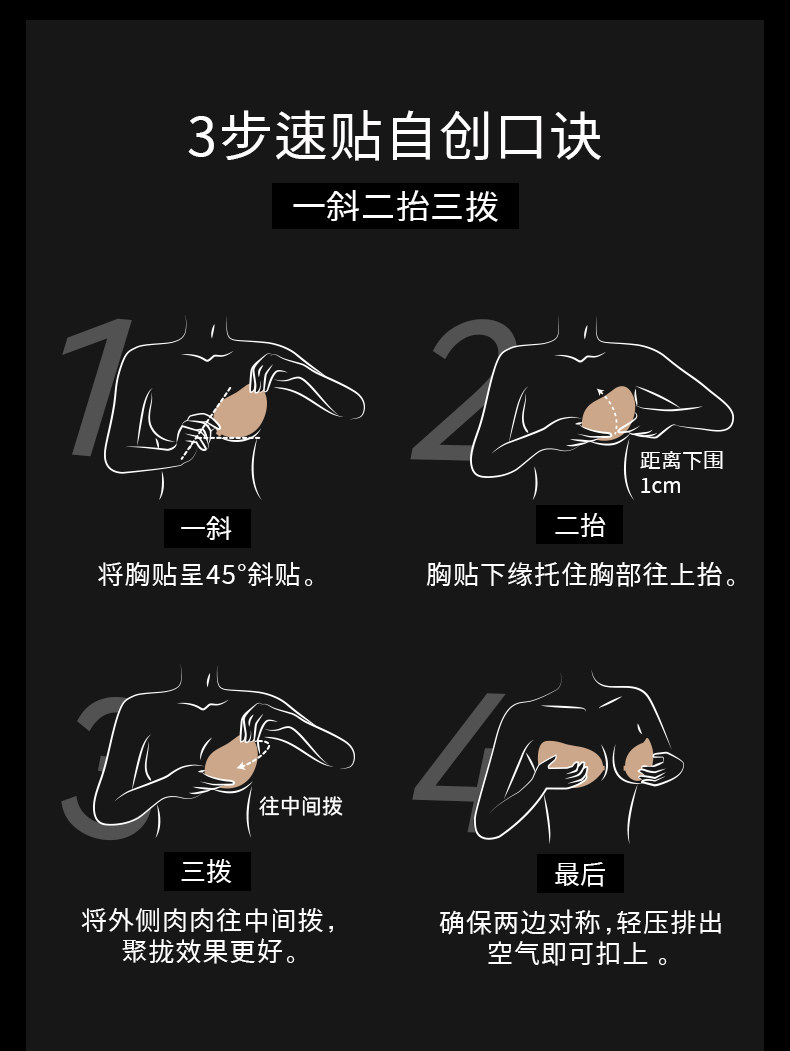 3步速贴自创口诀

一斜二抬三拨

1

一斜

将胸贴呈45°斜贴。

2

距离下围
1cm

二抬

胸贴下缘托住胸部往上抬。

3

往中间拨

三拨

将外侧肉肉往中间拨，聚拢效果更好。

4

最后

确保两边对称，轻压排出空气即可扣上 。