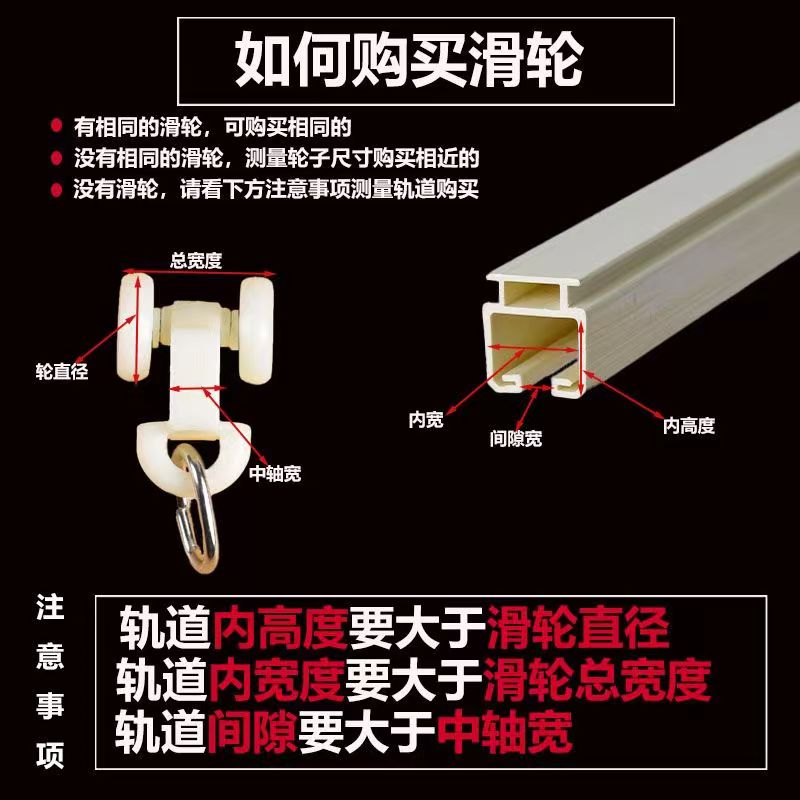 如何购买滑轮

有相同的滑轮，可购买相同的
没有相同的滑轮，测量轮子尺寸购买相近的
没有滑轮，请看下方注意事项测量轨道购买

总宽度
轮直径
中轴宽

内宽
间隙宽
内高度

注意事项

轨道内高度要大于滑轮直径
轨道内宽度要大于滑轮总宽度
轨道间隙要大于中轴宽