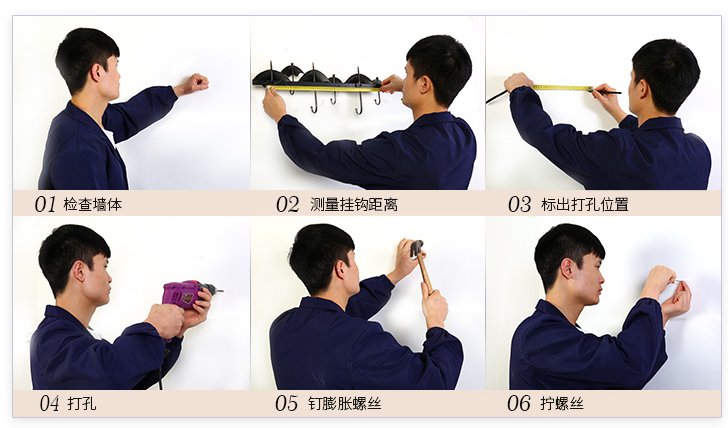 01 检查墙体

02 测量挂钩距离

03 标出打孔位置

04 打孔

05 钉膨胀螺丝

06 拧螺丝